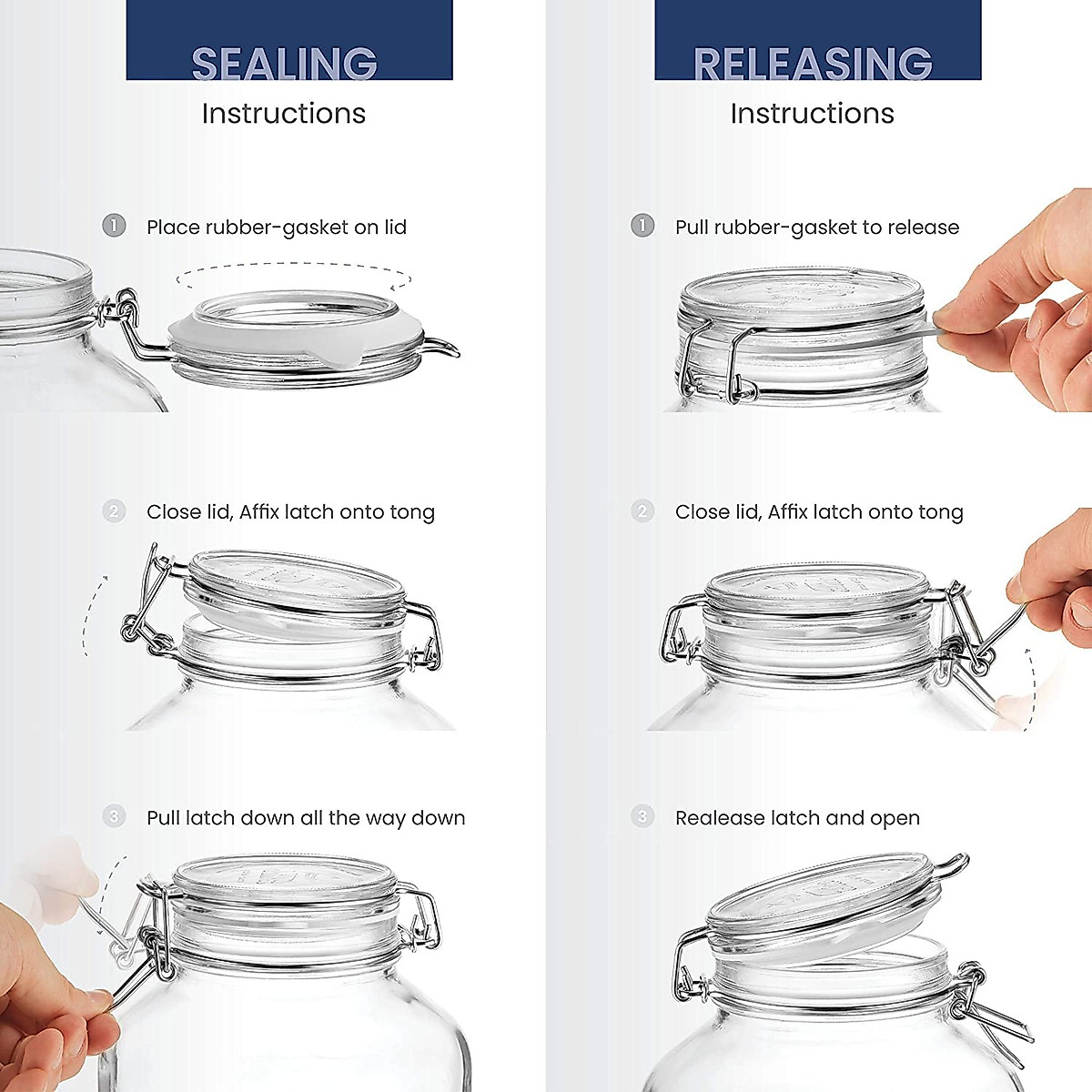 SEALING
Instructions

1 Place rubber-gasket on lid

2 Close lid, Affix latch onto tong

3 Pull latch down all the way down

RELEASING
Instructions

1 Pull rubber-gasket to release

2 Close lid, Affix latch onto tong

3 Realease latch and open