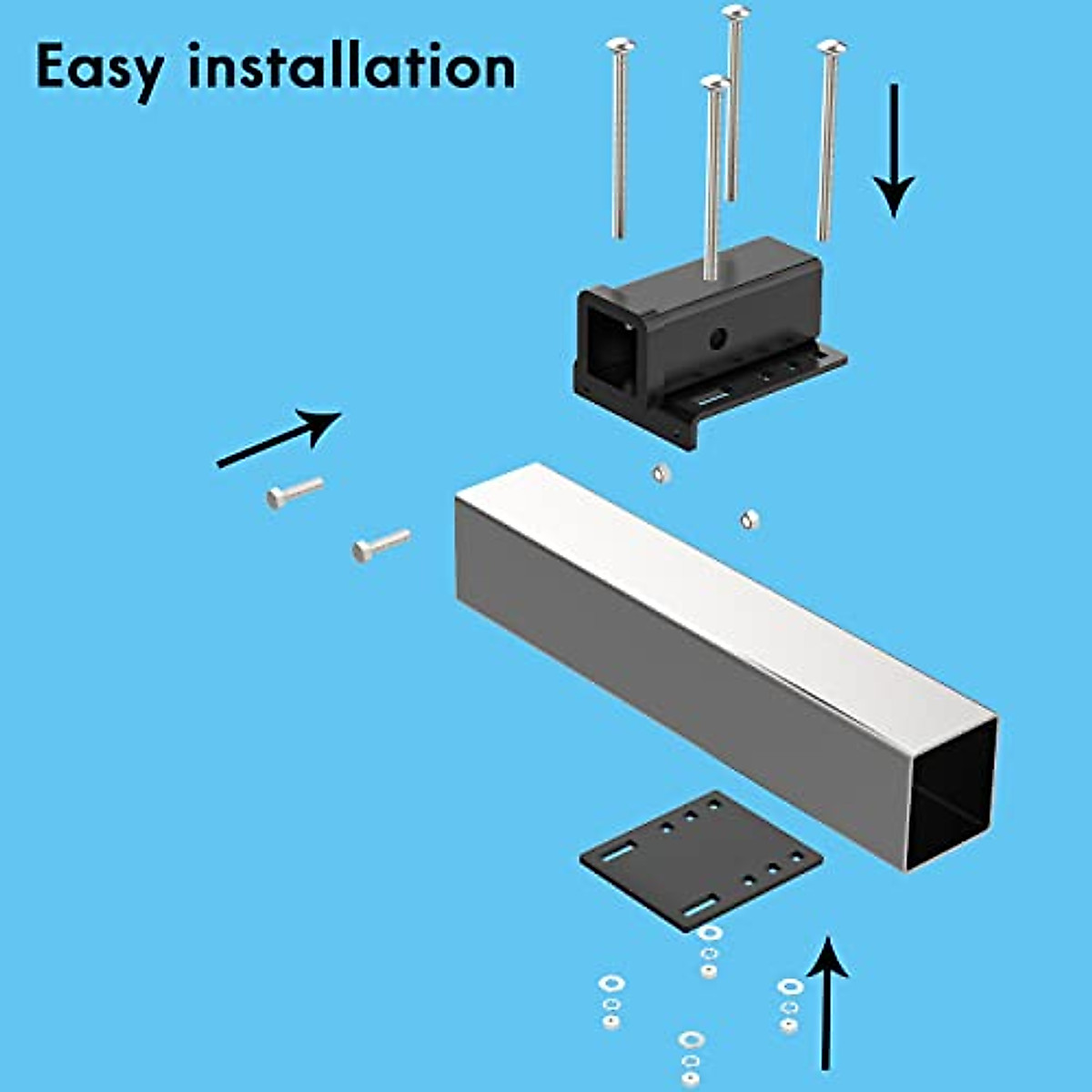 Easy installation