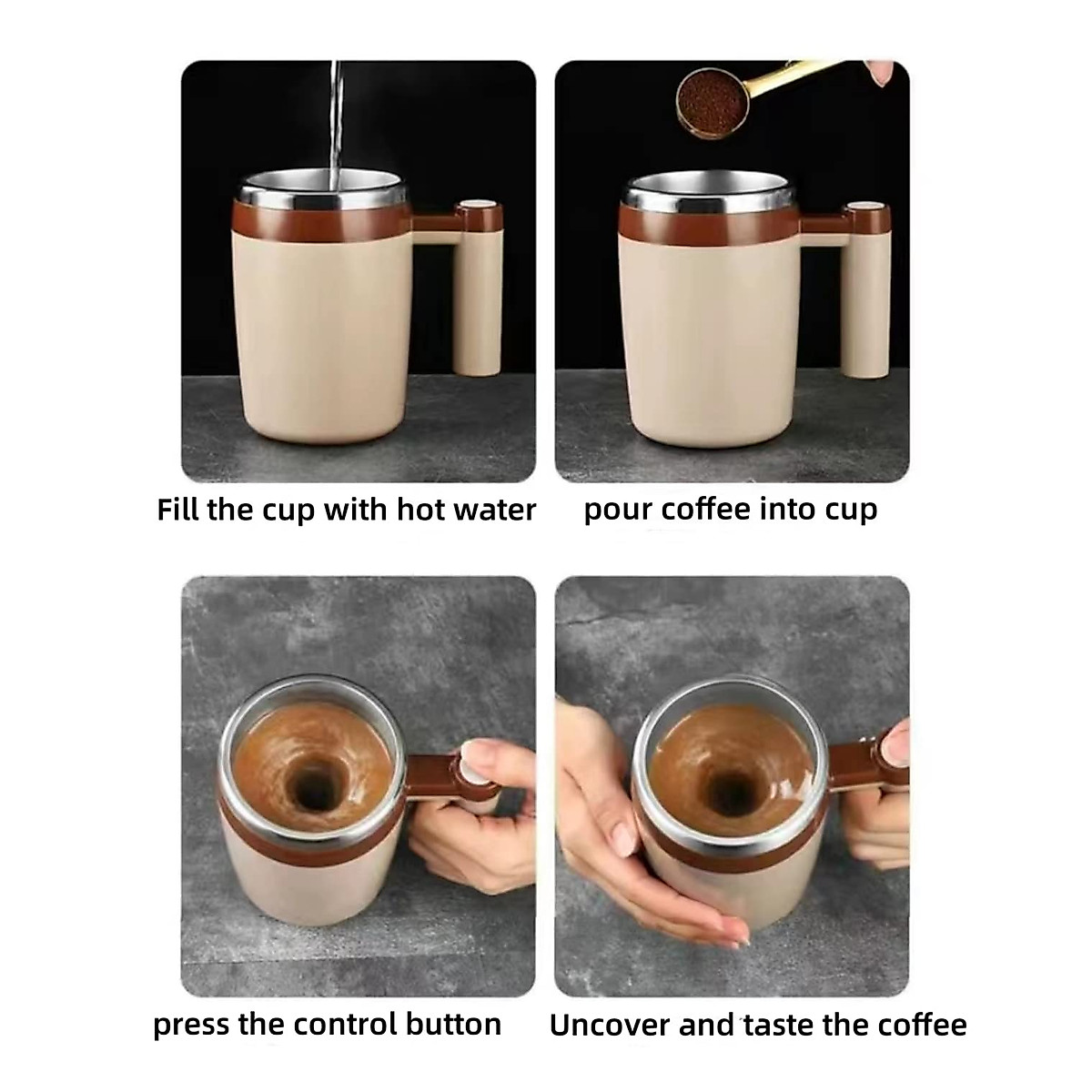 Fill the cup with hot water

pour coffee into cup

press the control button

Uncover and taste the coffee