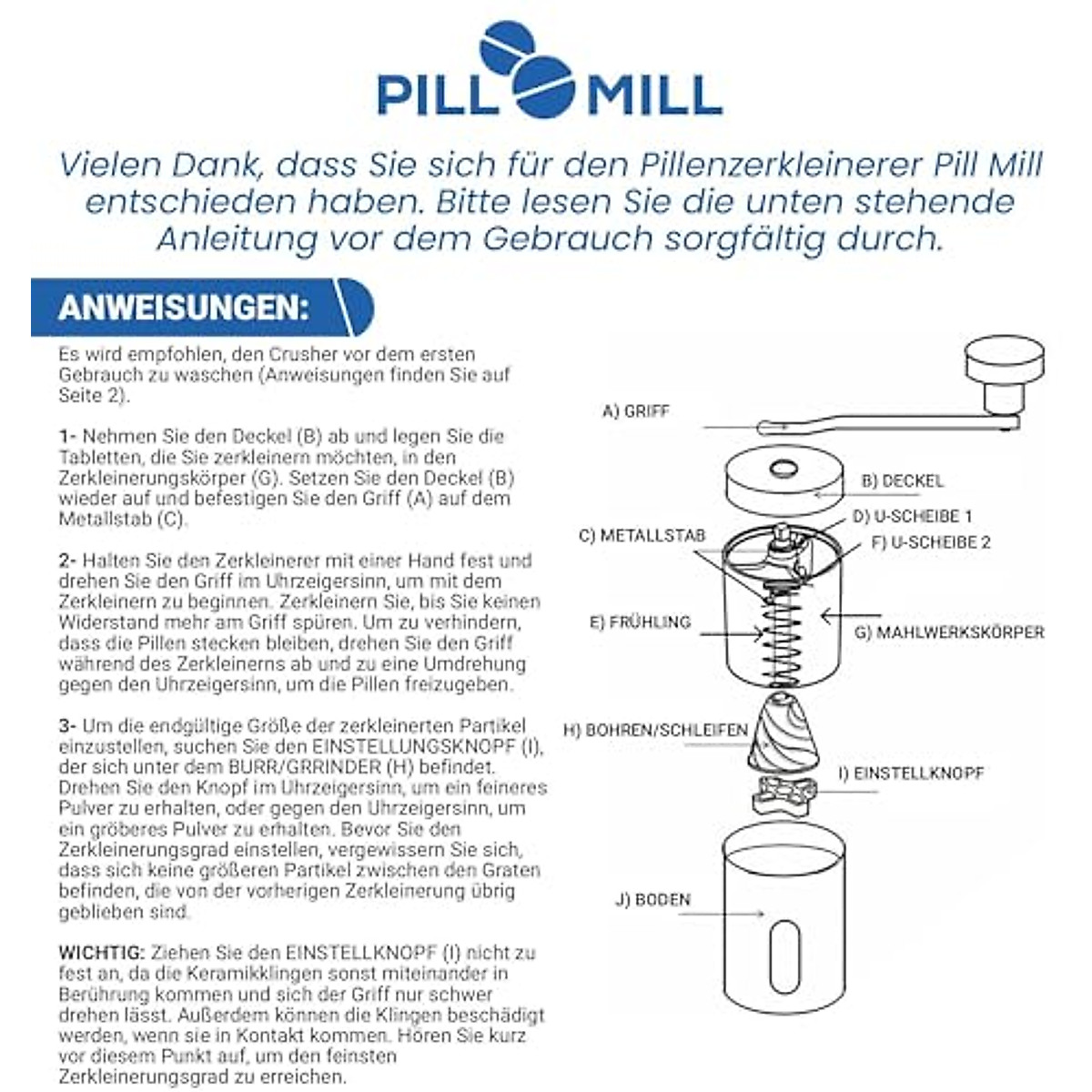 PILL MILL

Vielen Dank, dass Sie sich für den Pillenzerkleinerer Pill Mill entschieden haben. Bitte lesen Sie die unten stehende Anleitung vor dem Gebrauch sorgfältig durch.

ANWEISUNGEN:

Es wird empfohlen, den Crusher vor dem ersten Gebrauch zu waschen (Anweisungen finden Sie auf Seite 2).

1- Nehmen Sie den Deckel (B) ab und legen Sie die Tabletten, die Sie zerkleinern möchten, in den Zerkleinerungskörper (G). Setzen Sie den Deckel (B) wieder auf und befestigen Sie den Griff (A) auf dem Metallstab (C).

2- Halten Sie den Zerkleinerer mit einer Hand fest und drehen Sie den Griff im Uhrzeigersinn, um mit dem Zerkleinern zu beginnen. Zerkleinern Sie, bis Sie keinen Widerstand mehr am Griff spüren. Um zu verhindern, dass die Pillen stecken bleiben, drehen Sie den Griff während des Zerkleinerns ab und zu eine Umdrehung gegen den Uhrzeigersinn, um die Pillen freizugeben.

3- Um die endgültige Größe der zerkleinerten Partikel einzustellen, suchen Sie den EINSTELLUNGSKNOPF (I), der sich unter dem BURR/GRRINDER (H) befindet. Drehen Sie den Knopf im Uhrzeigersinn, um ein feineres Pulver zu erhalten, oder gegen den Uhrzeigersinn, um ein gröberes Pulver zu erhalten. Bevor Sie den Zerkleinerungsgrad einstellen, vergewissern Sie sich, dass sich keine größeren Partikel zwischen den Graten befinden, die von der vorherigen Zerkleinerung übrig geblieben sind.

WICHTIG: Ziehen Sie den EINSTELLKNOPF (I) nicht zu fest an, da die Keramikklingen sonst miteinander in Berührung kommen und sich der Griff nur schwer drehen lässt. Außerdem können die Klingen beschädigt werden, wenn sie in Kontakt kommen. Hören Sie kurz vor diesem Punkt auf, um den feinsten Zerkleinerungsgrad zu erreichen.

A) GRIFF
B) DECKEL
D) U-SCHEIBE 1
C) METALLSTAB
F) U-SCHEIBE 2
E) FRÜHLING
G) MAHLWERKSKÖRPER
H) BOHREN/SCHLEIFEN
I) EINSTELLKNOPF
J) BODEN