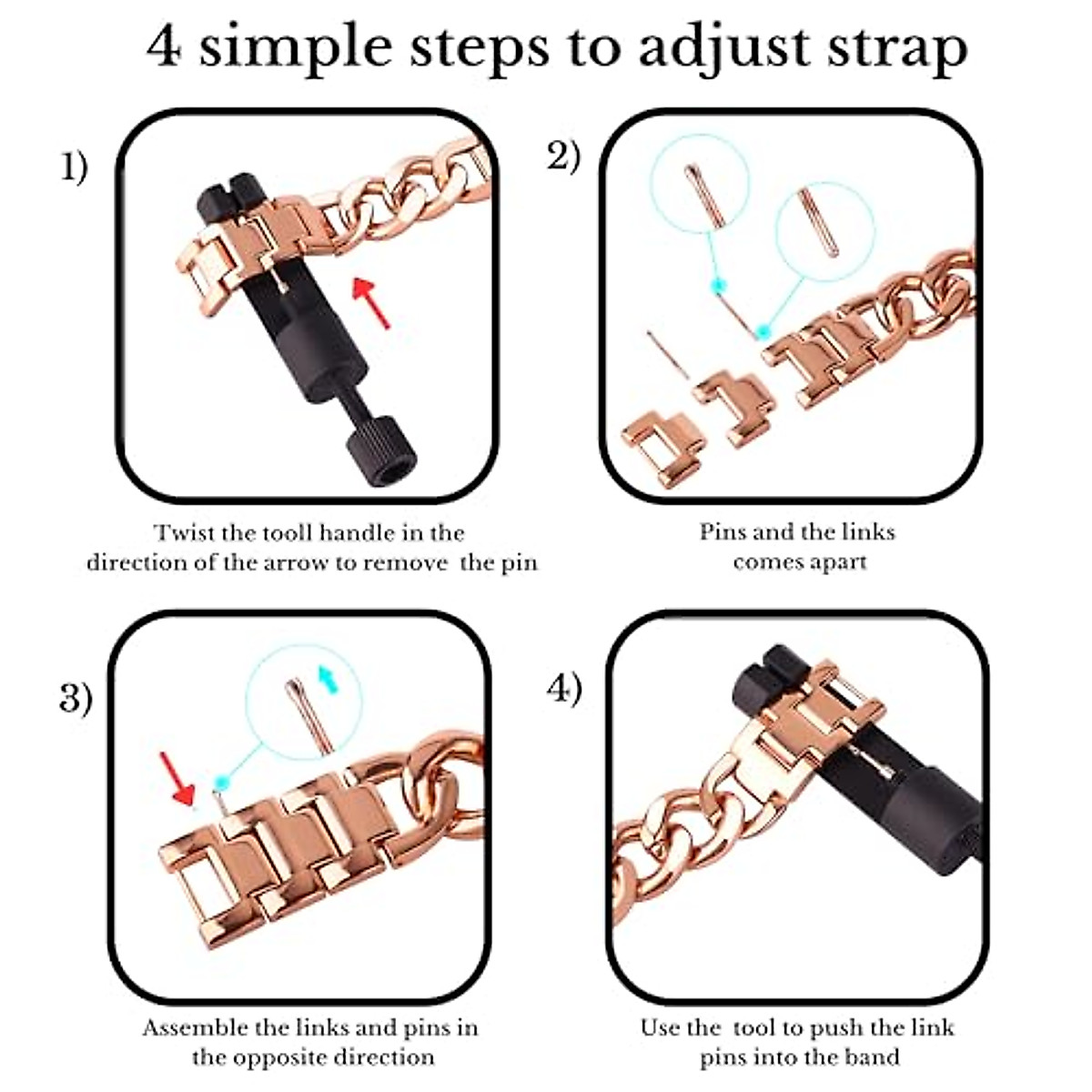 4 simple steps to adjust strap

1)

Twist the tooll handle in the direction of the arrow to remove the pin

2)

Pins and the links comes apart

3)

Assemble the links and pins in the opposite direction

4)

Use the tool to push the link pins into the band