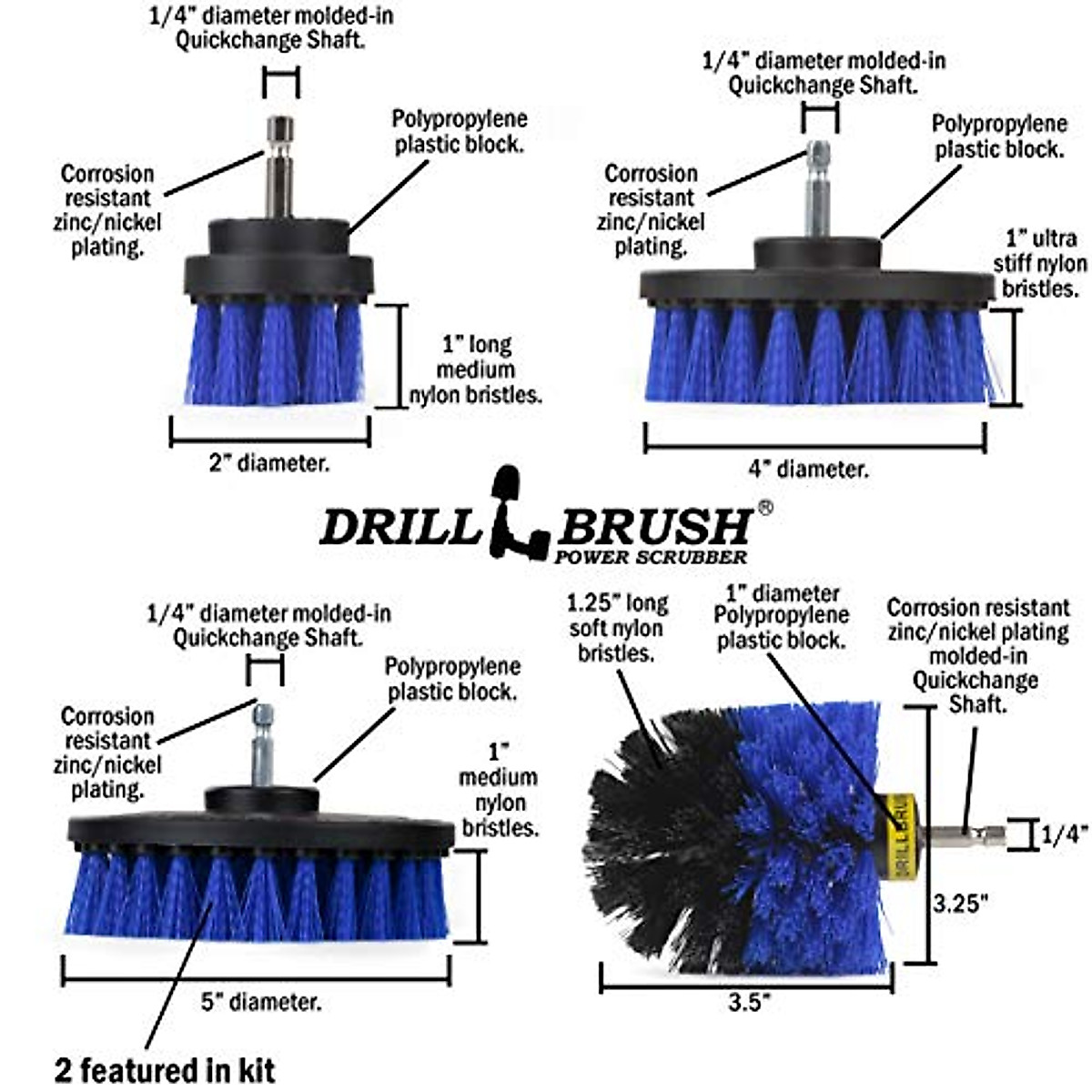 1/4" diameter molded-in Quickchange Shaft.

Polypropylene plastic block.

Corrosion resistant zinc/nickel plating.

1" long medium nylon bristles.

2" diameter.

1/4" diameter molded-in Quickchange Shaft.

Polypropylene plastic block.

Corrosion resistant zinc/nickel plating.

1" ultra stiff nylon bristles.

4" diameter.

DRILL BRUSH®
POWER SCRUBBER

1/4" diameter molded-in Quickchange Shaft.

Polypropylene plastic block.

Corrosion resistant zinc/nickel plating.

1" medium nylon bristles.

5" diameter.

2 featured in kit

1.25" long soft nylon bristles.

1" diameter Polypropylene plastic block.

Corrosion resistant zinc/nickel plating molded-in Quickchange Shaft.

DRILL BRUSH

1/4"

3.25"

3.5"