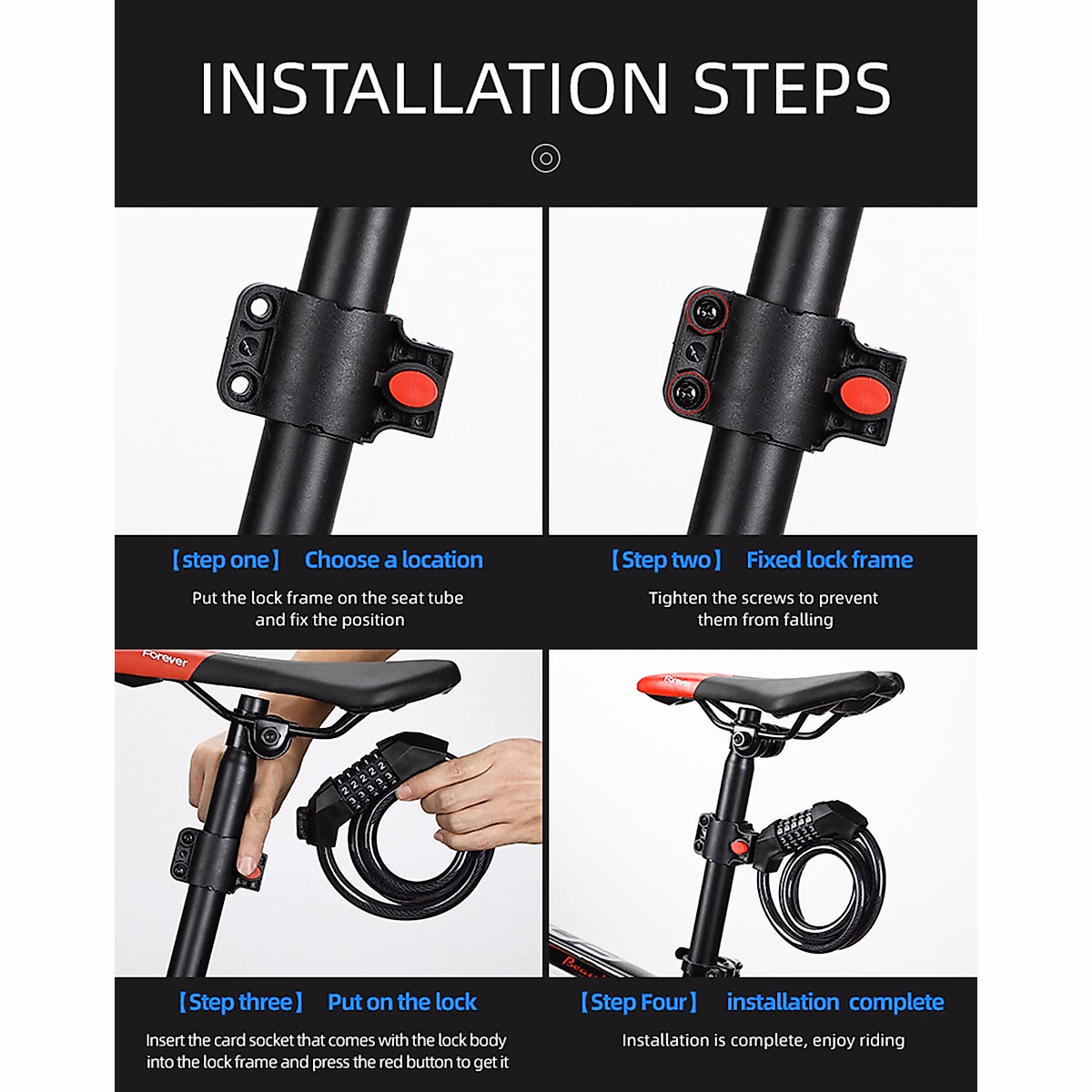 INSTALLATION STEPS

【step one】 Choose a location

Put the lock frame on the seat tube and fix the position

【Step two】 Fixed lock frame

Tighten the screws to prevent them from falling

Forever

【Step three】 Put on the lock

Insert the card socket that comes with the lock body into the lock frame and press the red button to get it

【Step Four】 installation complete

Installation is complete, enjoy riding