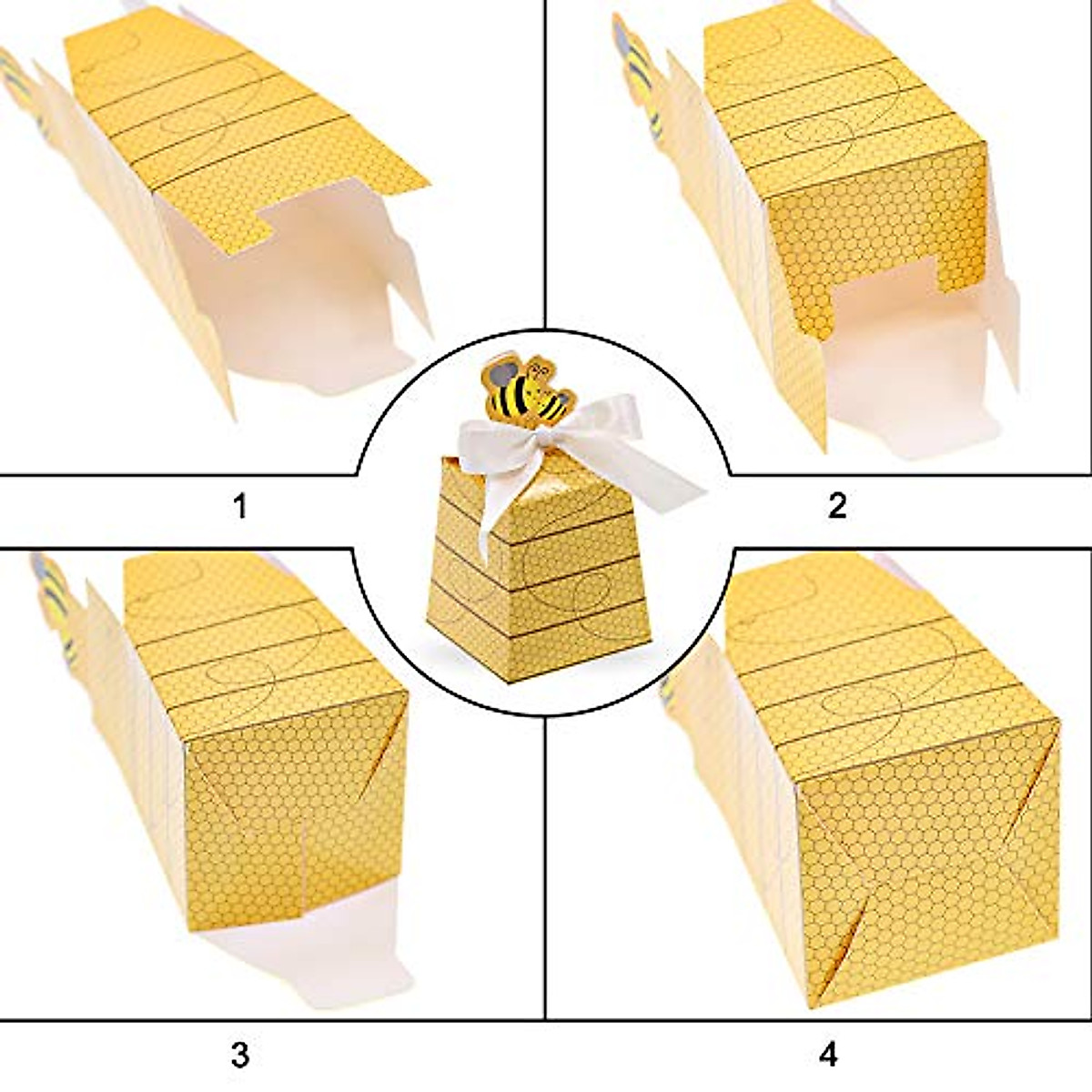 1

2

3

4