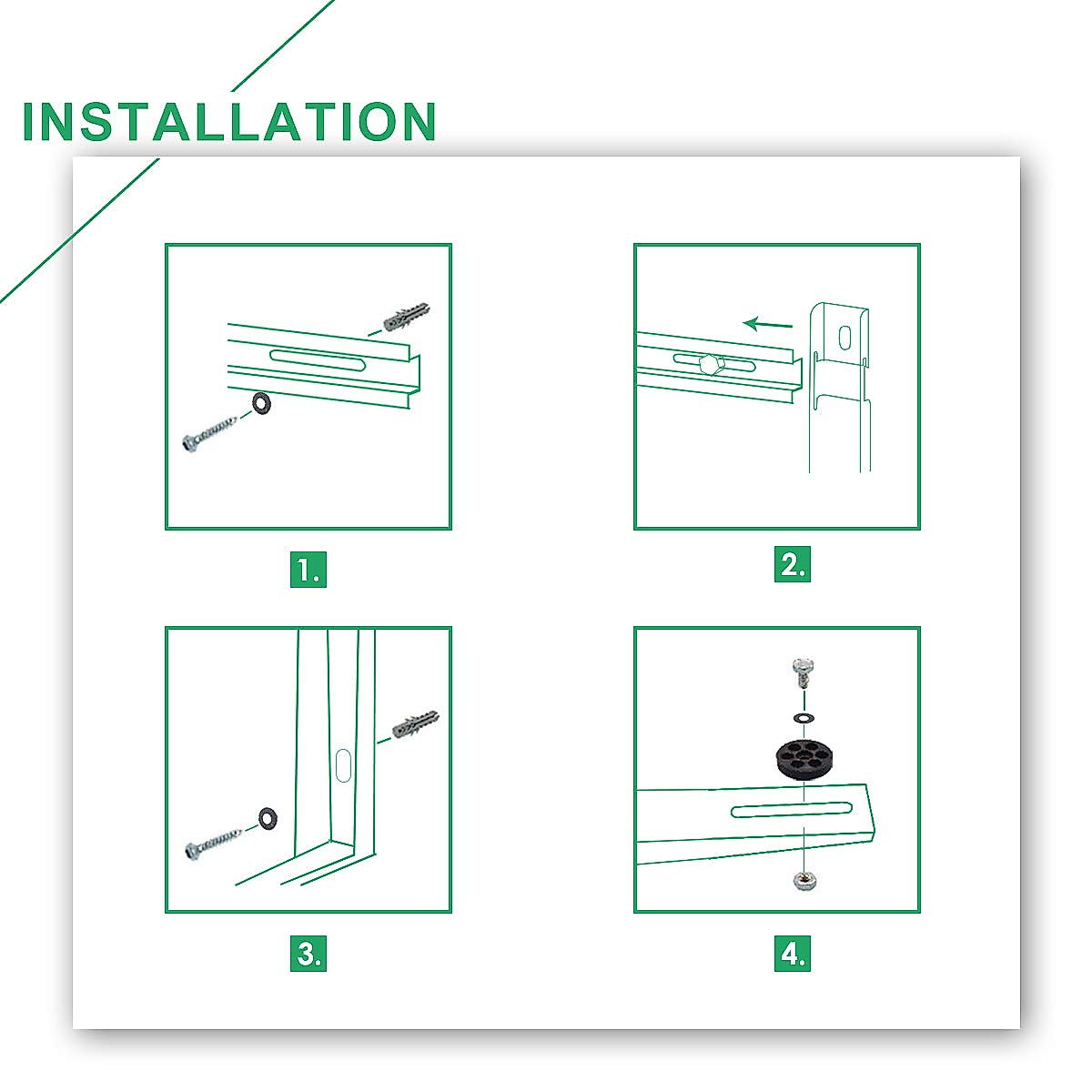 INSTALLATION

1.

2.

3.

4.