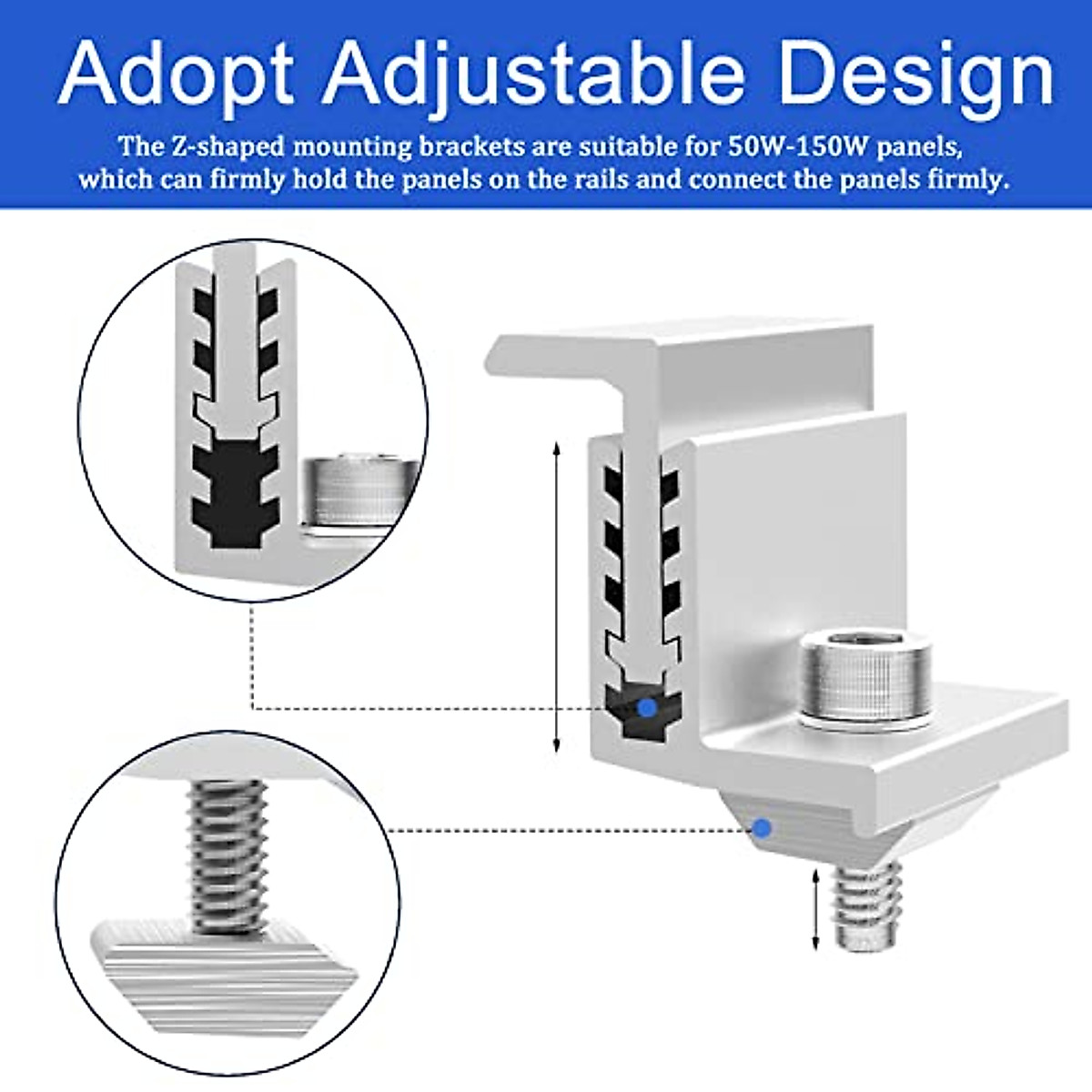 Adopt Adjustable Design

The Z-shaped mounting brackets are suitable for 50W-150W panels, which can firmly hold the panels on the rails and connect the panels firmly.