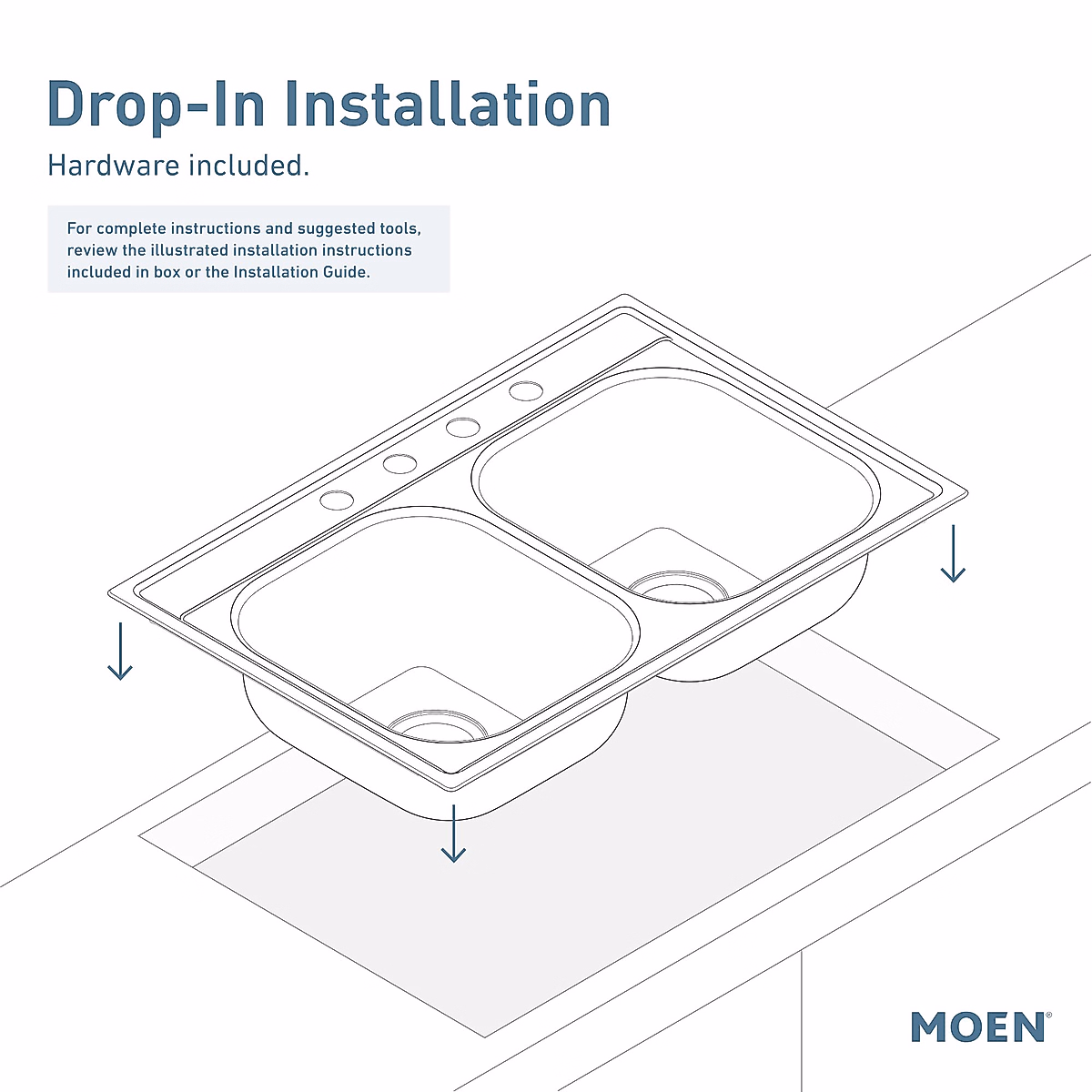 Drop-In Installation

Hardware included.

For complete instructions and suggested tools, review the illustrated installation instructions included in box or the Installation Guide.

MOEN®