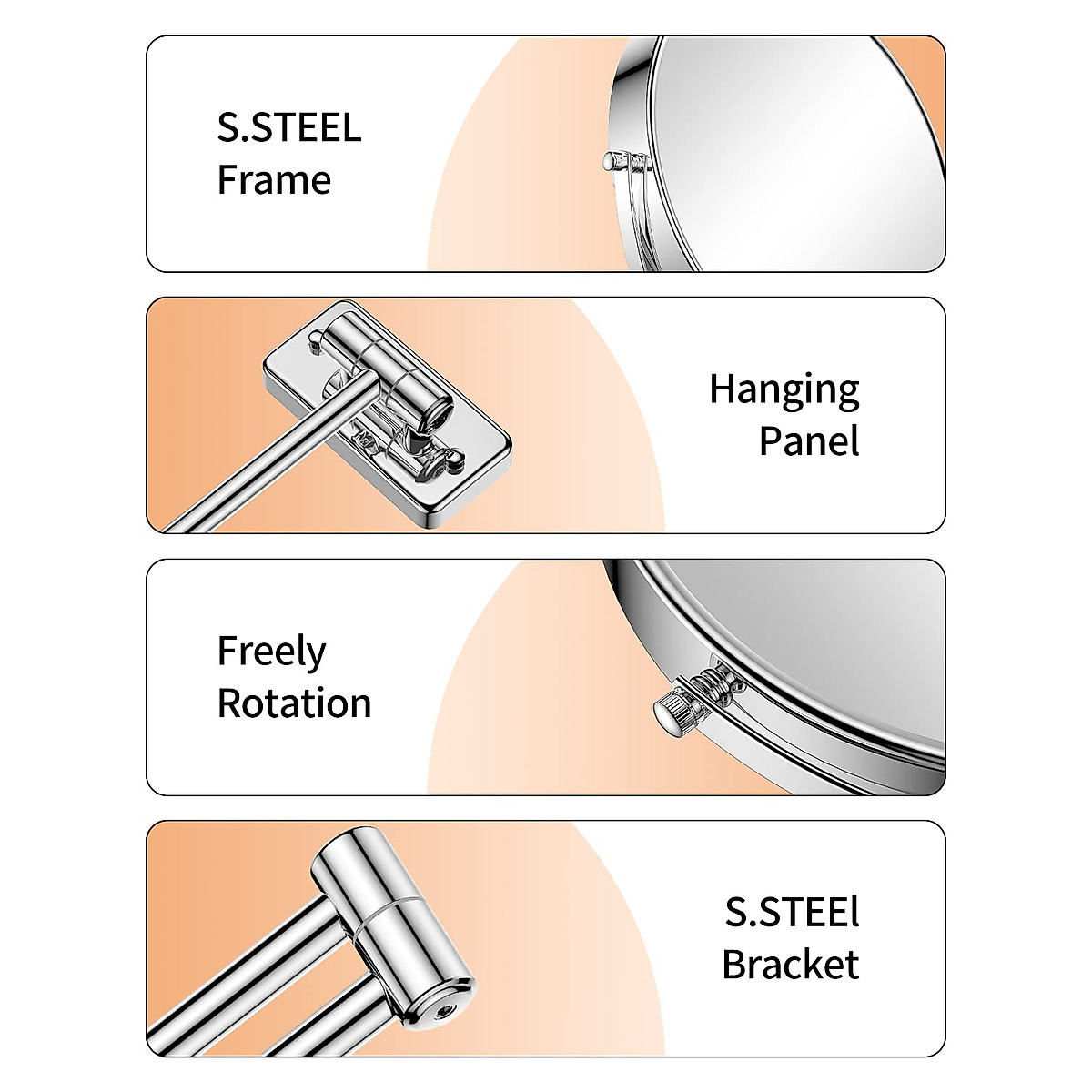 S.STEEL
Frame

Hanging
Panel

Freely
Rotation

S.STEEl
Bracket