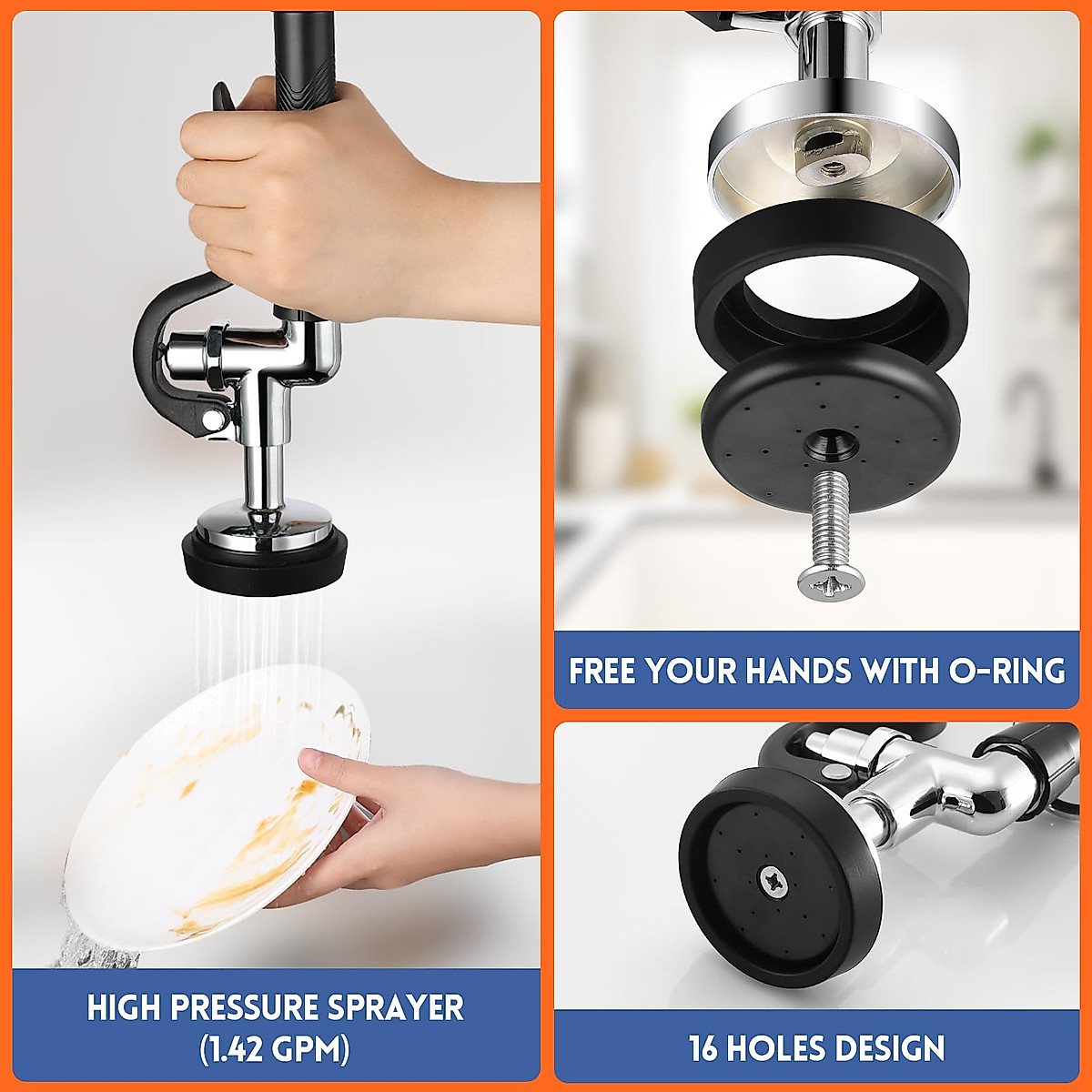 HIGH PRESSURE SPRAYER
(1.42 GPM)

FREE YOUR HANDS WITH O-RING

16 HOLES DESIGN