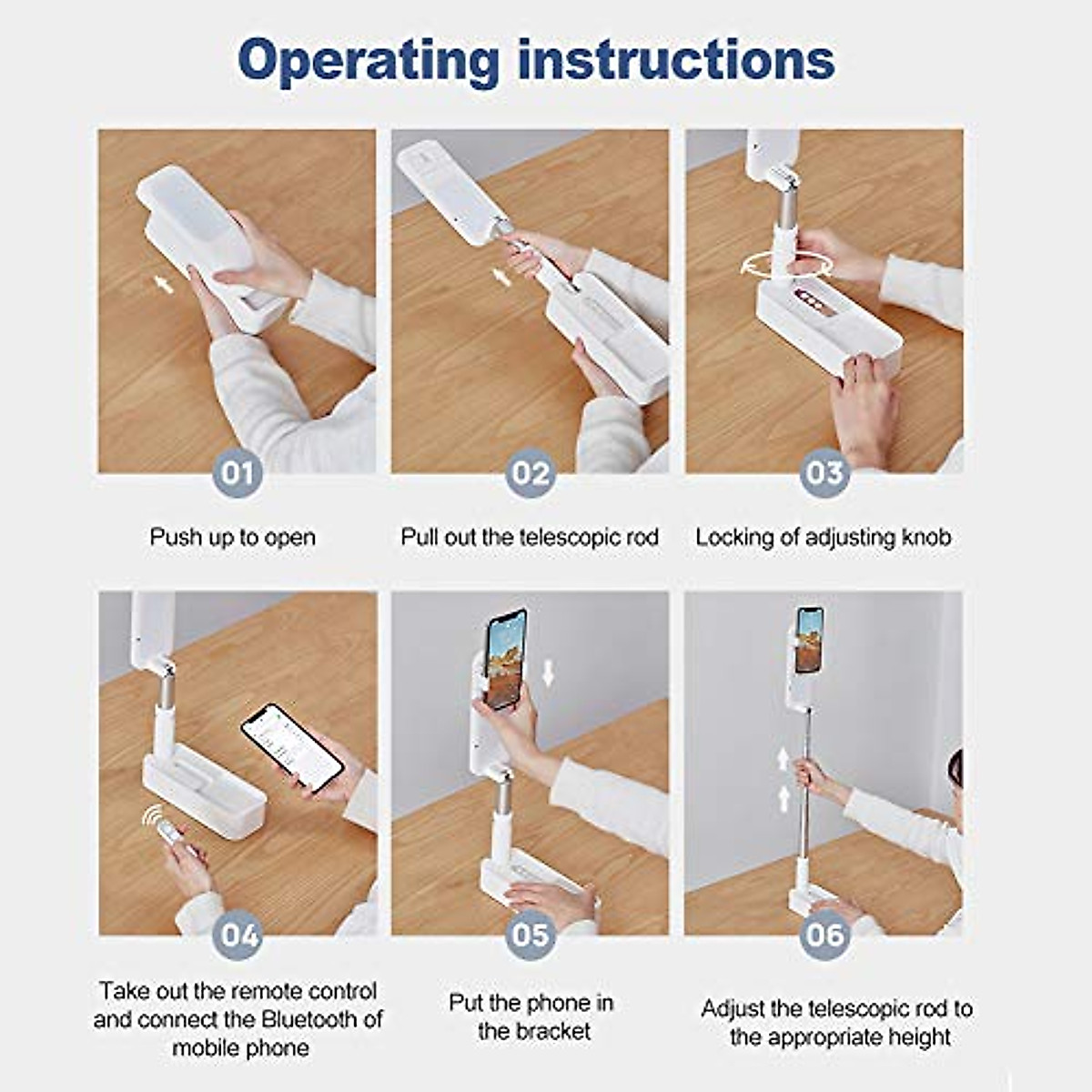 Operating instructions

01

Push up to open

02

Pull out the telescopic rod

03

Locking of adjusting knob

04

Take out the remote control and connect the Bluetooth of mobile phone

05

Put the phone in the bracket

06

Adjust the telescopic rod to the appropriate height