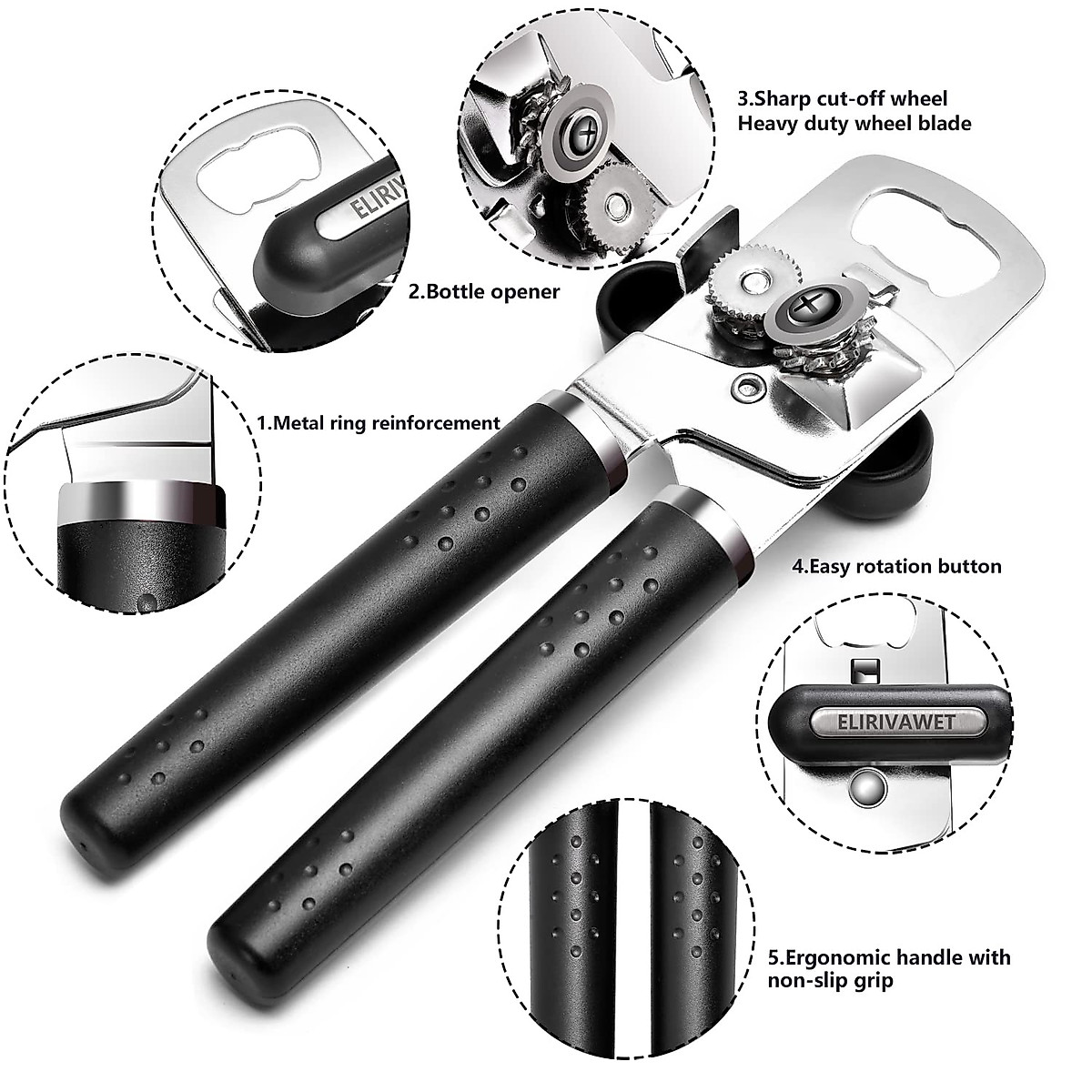 3.Sharp cut-off wheel
Heavy duty wheel blade

ELIRIV

2.Bottle opener

1.Metal ring reinforcement

4.Easy rotation button

ELIRIVAWET

5.Ergonomic handle with non-slip grip