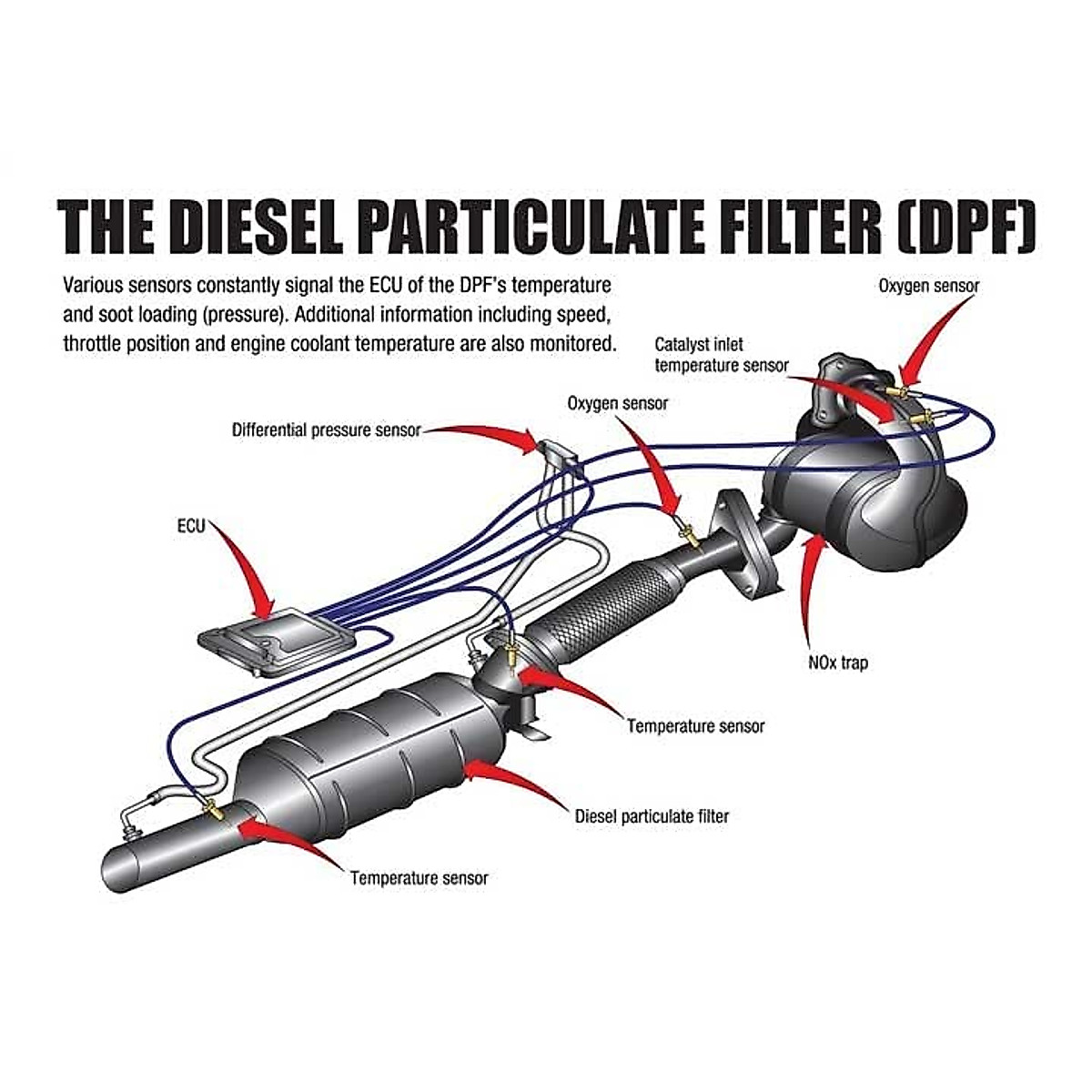 THE DIESEL PARTICULATE FILTER (DPF)

Various sensors constantly signal the ECU of the DPF's temperature and soot loading (pressure). Additional information including speed, throttle position and engine coolant temperature are also monitored.

Oxygen sensor

Catalyst inlet temperature sensor

Oxygen sensor

Differential pressure sensor

ECU

NOx trap

Temperature sensor

Diesel particulate filter

Temperature sensor