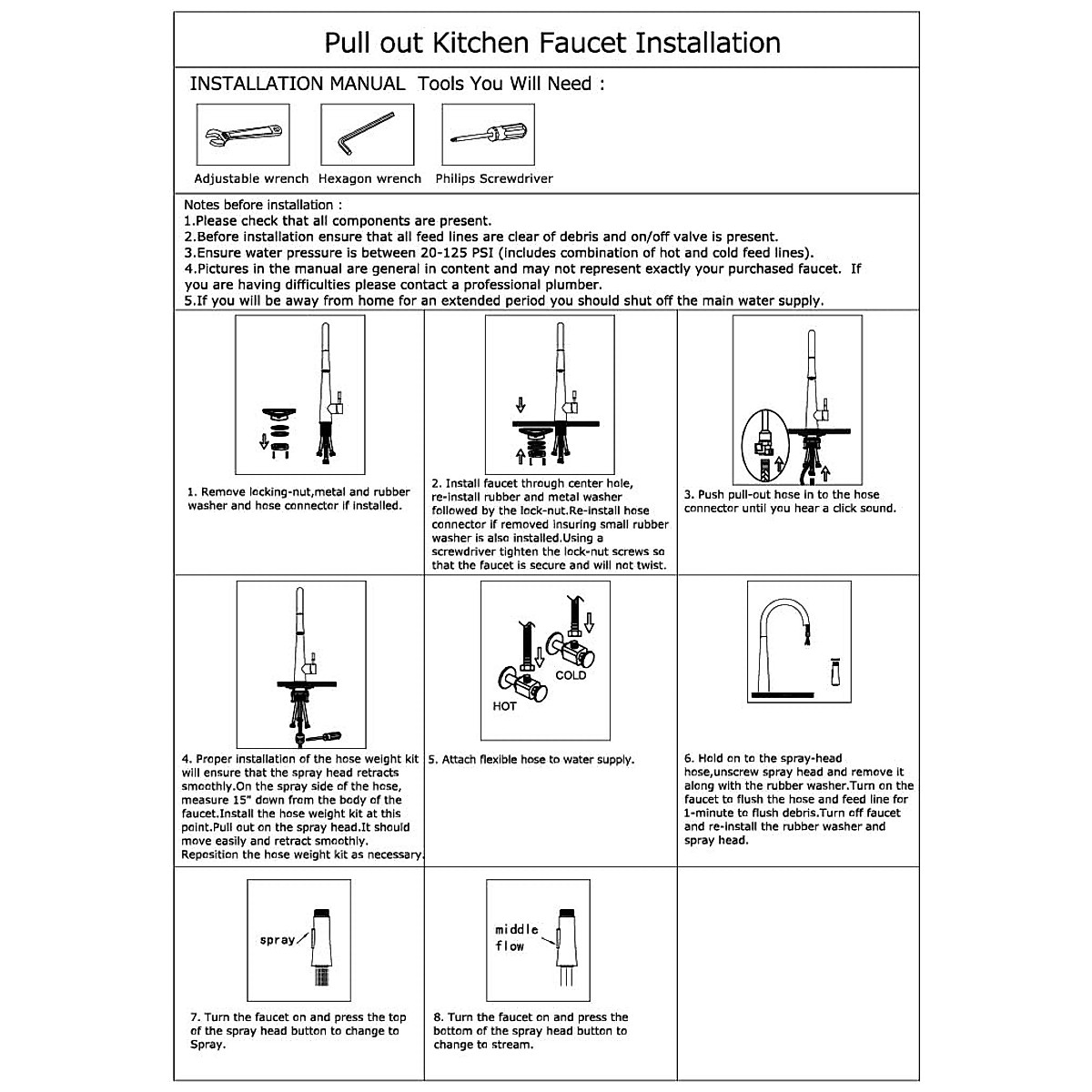 Pull out Kitchen Faucet Installation

INSTALLATION MANUAL  Tools You Will Need :

Adjustable wrench  Hexagon wrench  Philips Screwdriver

Notes before installation :
1.Please check that all components are present.
2.Before installation ensure that all feed lines are clear of debris and on/off valve is present.
3.Ensure water pressure is between 20-125 PSI (includes combination of hot and cold feed lines).
4.Pictures in the manual are general in content and may not represent exactly your purchased faucet. If you are having difficulties please contact a professional plumber.
5.If you will be away from home for an extended period you should shut off the main water supply.

1. Remove locking-nut,metal and rubber washer and hose connector if installed.

2. Install faucet through center hole, re-install rubber and metal washer followed by the lock-nut.Re-install hose connector if removed insuring small rubber washer is also installed.Using a screwdriver tighten the lock-nut screws so that the faucet is secure and will not twist.

3. Push pull-out hose in to the hose connector until you hear a click sound.

4. Proper installation of the hose weight kit will ensure that the spray head retracts smoothly.On the spray side of the hose, measure 15" down from the body of the faucet.Install the hose weight kit at this point.Pull out on the spray head.It should move easily and retract smoothly. Reposition the hose weight kit as necessary.

COLD
HOT

5. Attach flexible hose to water supply.

6. Hold on to the spray-head hose,unscrew spray head and remove it along with the rubber washer.Turn on the faucet to flush the hose and feed line for 1-minute to flush debris.Turn off faucet and re-install the rubber washer and spray head.

spray

7. Turn the faucet on and press the top of the spray head button to change to Spray.

middle flow

8. Turn the faucet on and press the bottom of the spray head button to change to stream.