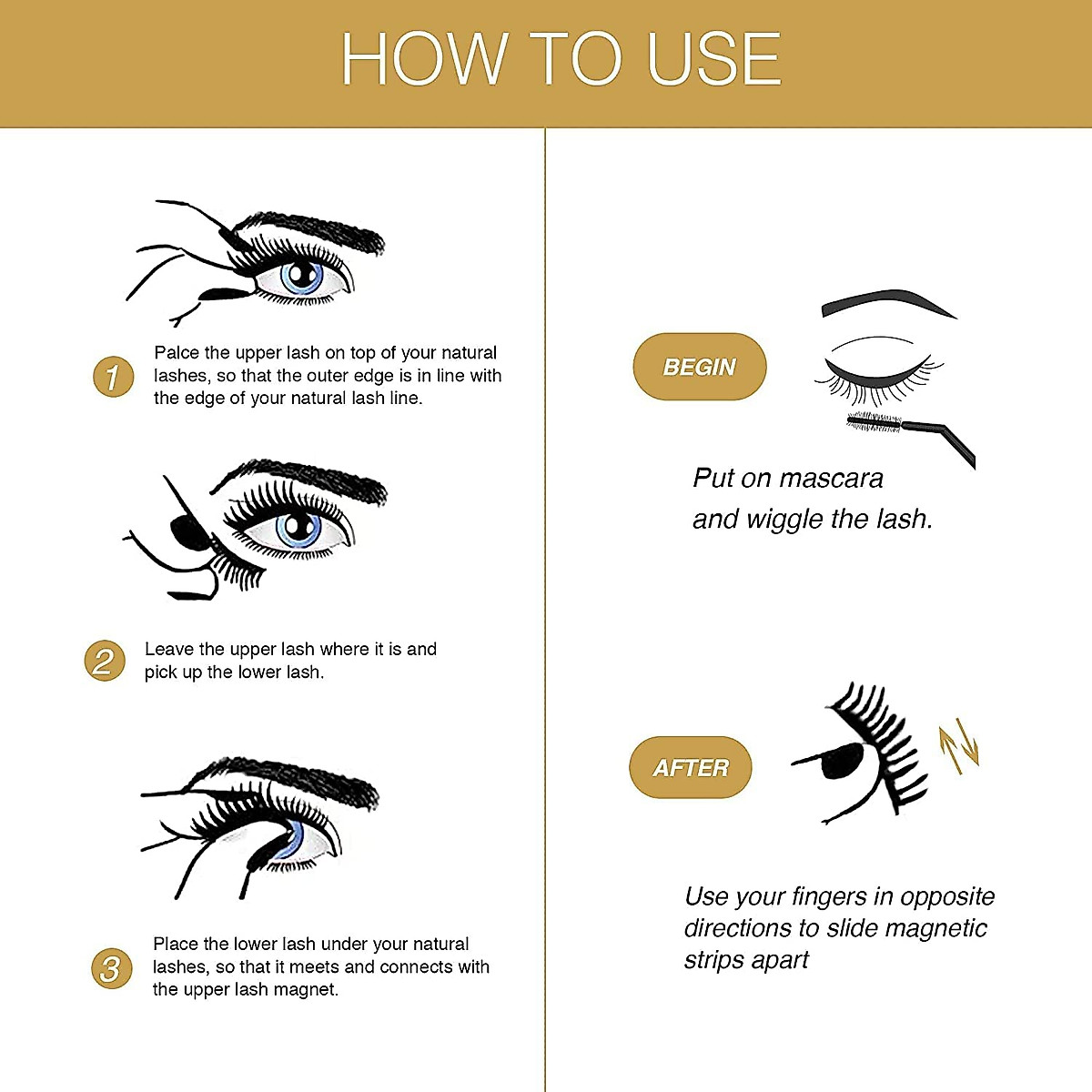 HOW TO USE

1 Palce the upper lash on top of your natural lashes, so that the outer edge is in line with the edge of your natural lash line.

2 Leave the upper lash where it is and pick up the lower lash.

3 Place the lower lash under your natural lashes, so that it meets and connects with the upper lash magnet.

BEGIN

Put on mascara and wiggle the lash.

AFTER

Use your fingers in opposite directions to slide magnetic strips apart