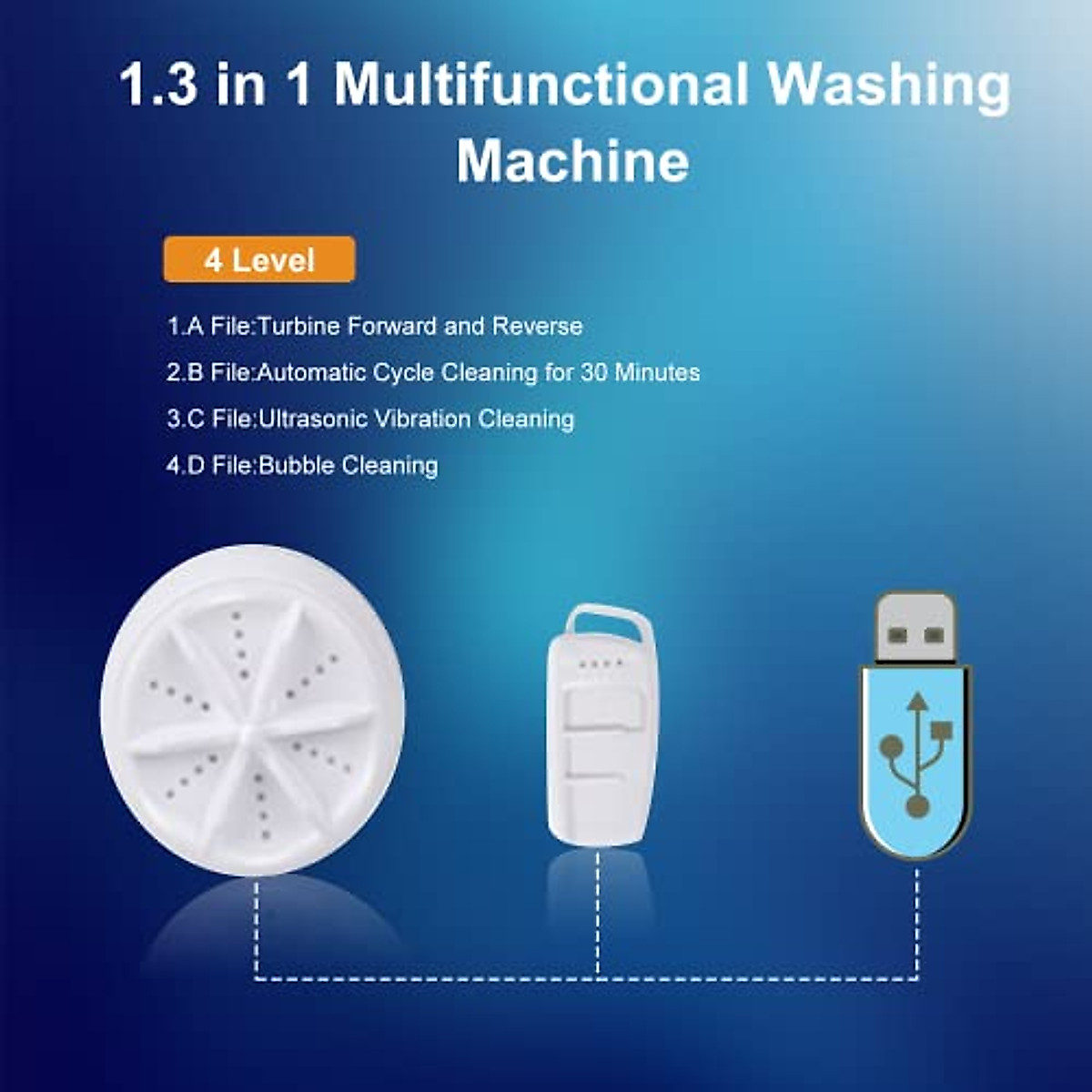 1.3 in 1 Multifunctional Washing Machine

4 Level

1.A File:Turbine Forward and Reverse

2.B File:Automatic Cycle Cleaning for 30 Minutes

3.C File:Ultrasonic Vibration Cleaning

4.D File:Bubble Cleaning