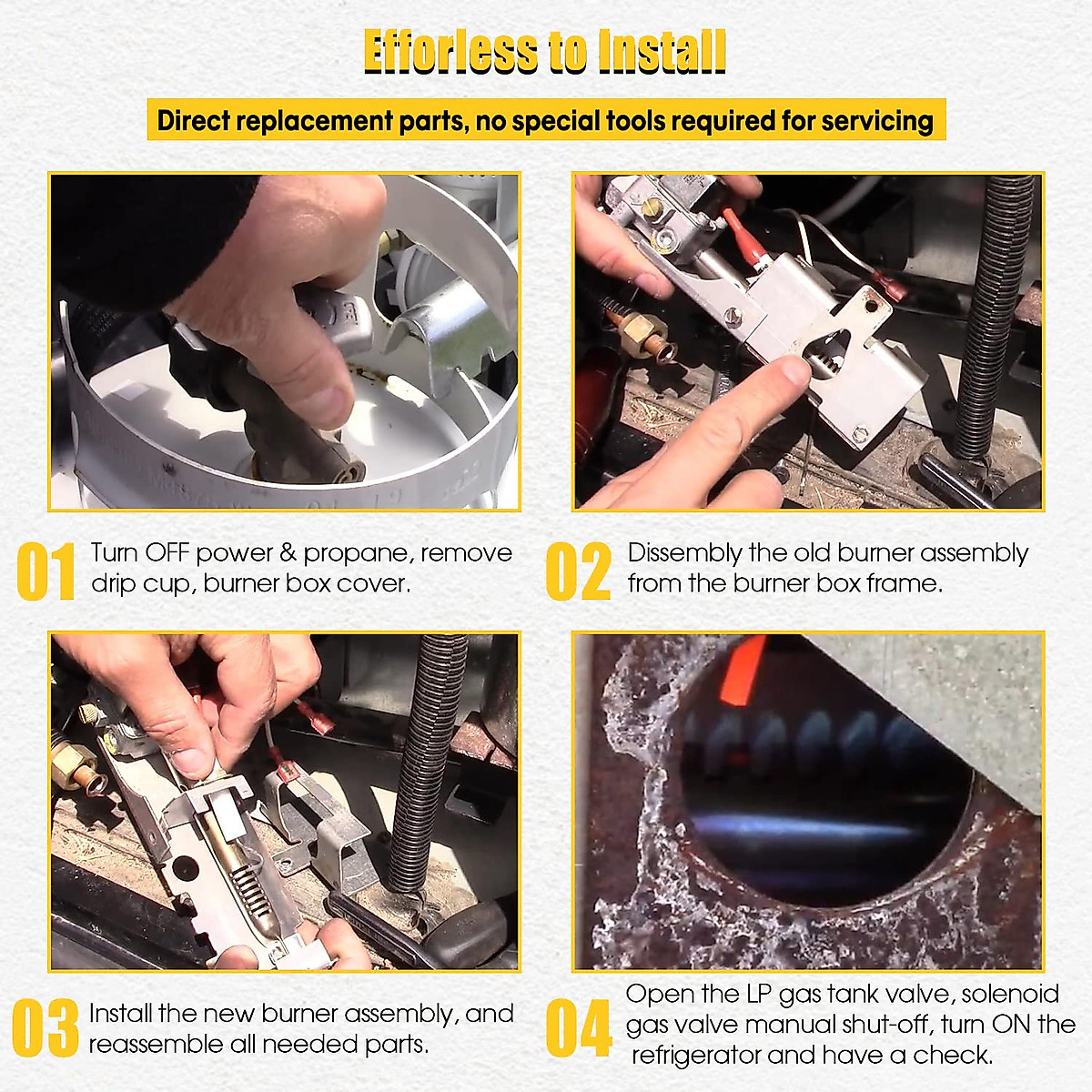 Efforless to Install

Direct replacement parts, no special tools required for servicing

01 Turn OFF power & propane, remove drip cup, burner box cover.

02 Dissembly the old burner assembly from the burner box frame.

03 Install the new burner assembly, and reassemble all needed parts.

04 Open the LP gas tank valve, solenoid gas valve manual shut-off, turn ON the refrigerator and have a check.