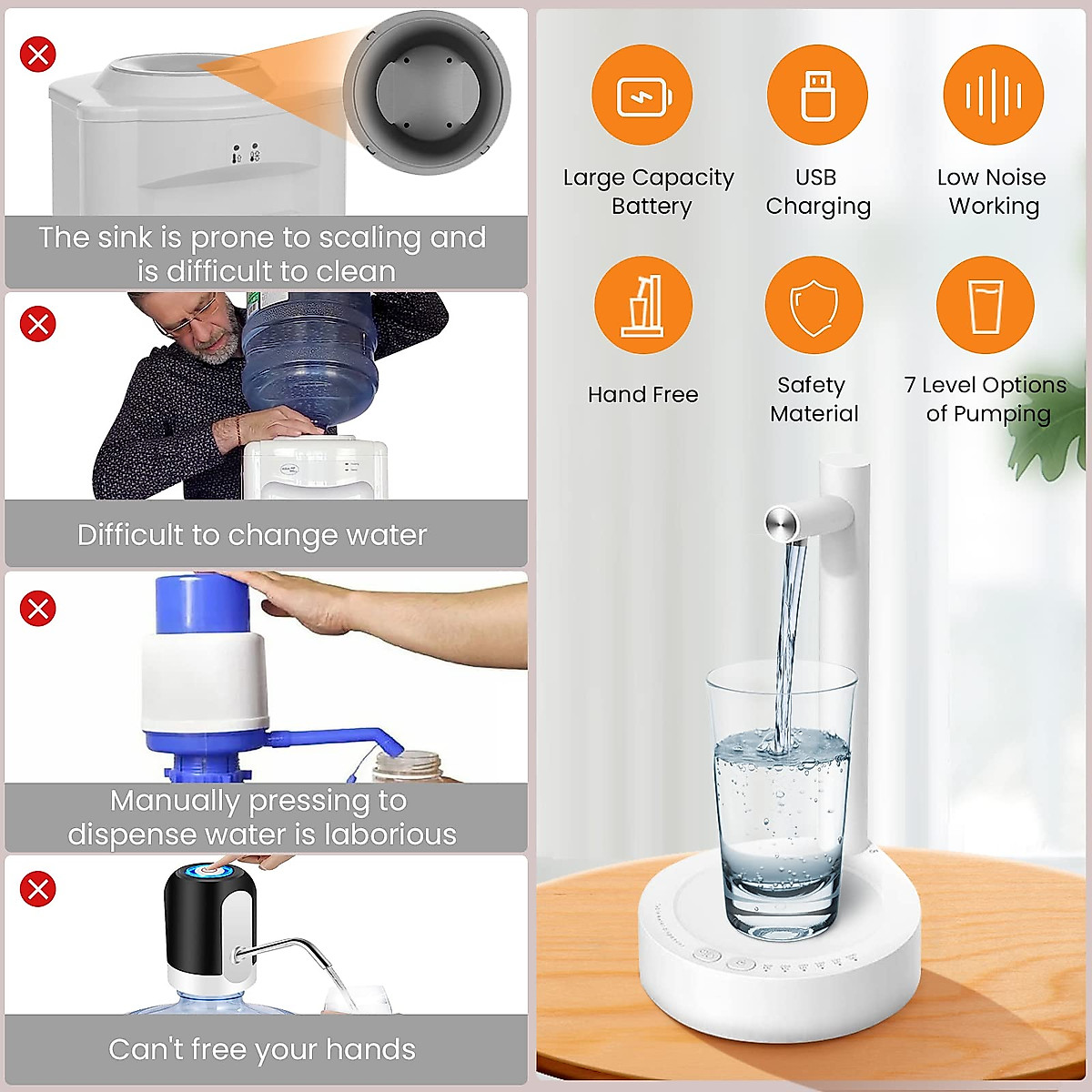 The sink is prone to scaling and is difficult to clean

Difficult to change water

Manually pressing to dispense water is laborious

Can't free your hands

Large Capacity Battery

USB Charging

Low Noise Working

Hand Free

Safety Material

7 Level Options of Pumping