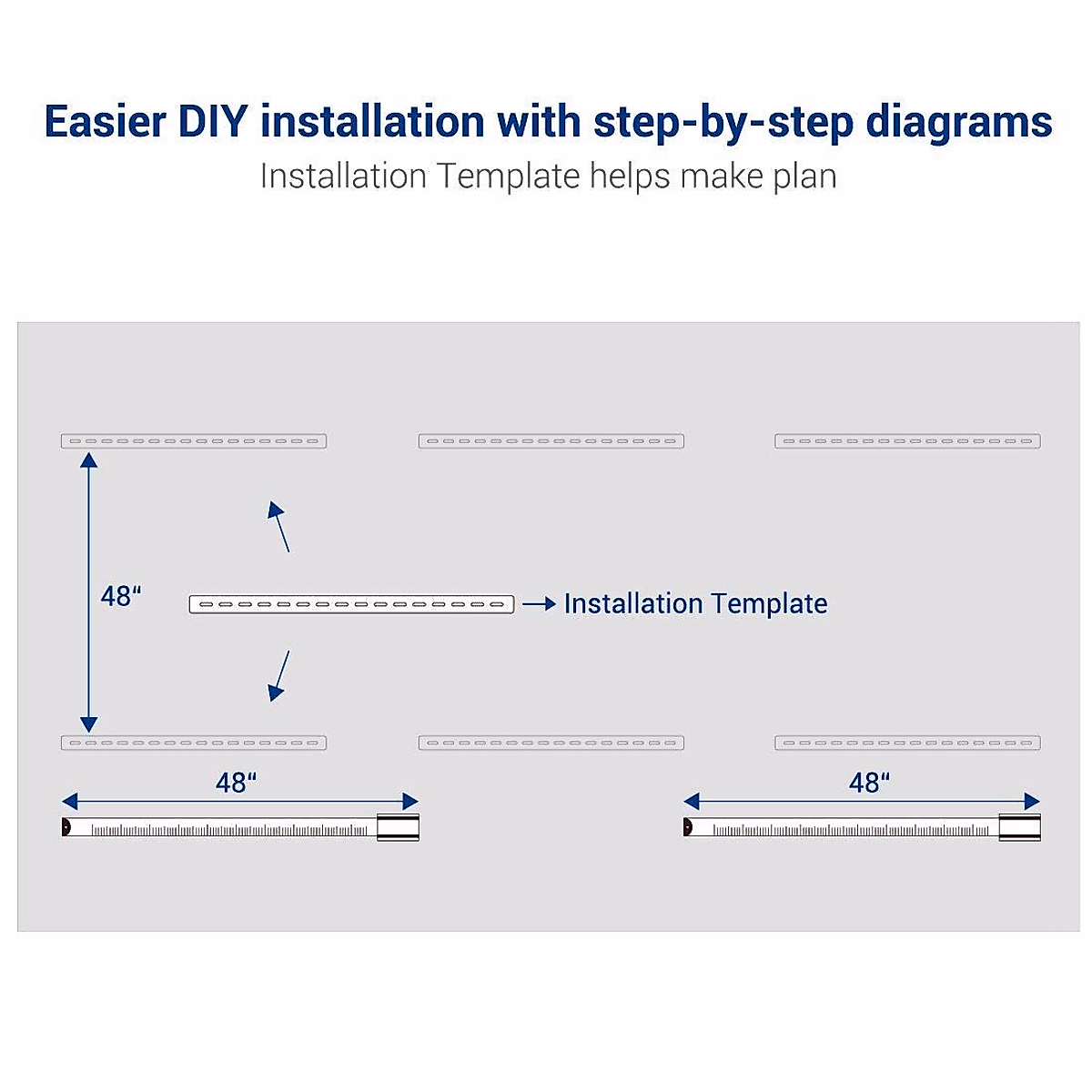 Easier DIY installation with step-by-step diagrams

Installation Template helps make plan

48“

Installation Template

48“

48“