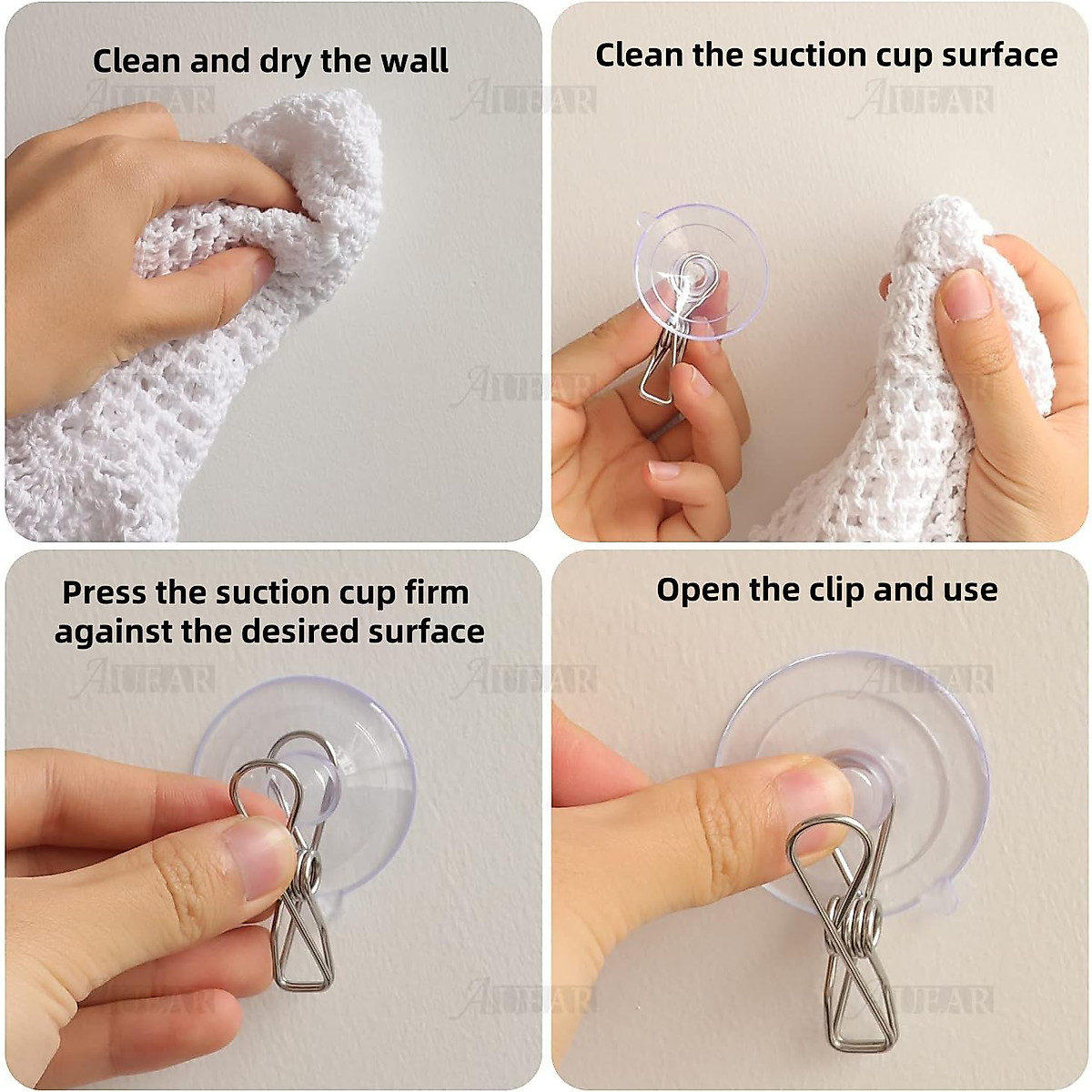 Clean and dry the wall

Clean the suction cup surface

Press the suction cup firm against the desired surface

Open the clip and use

AUEAR