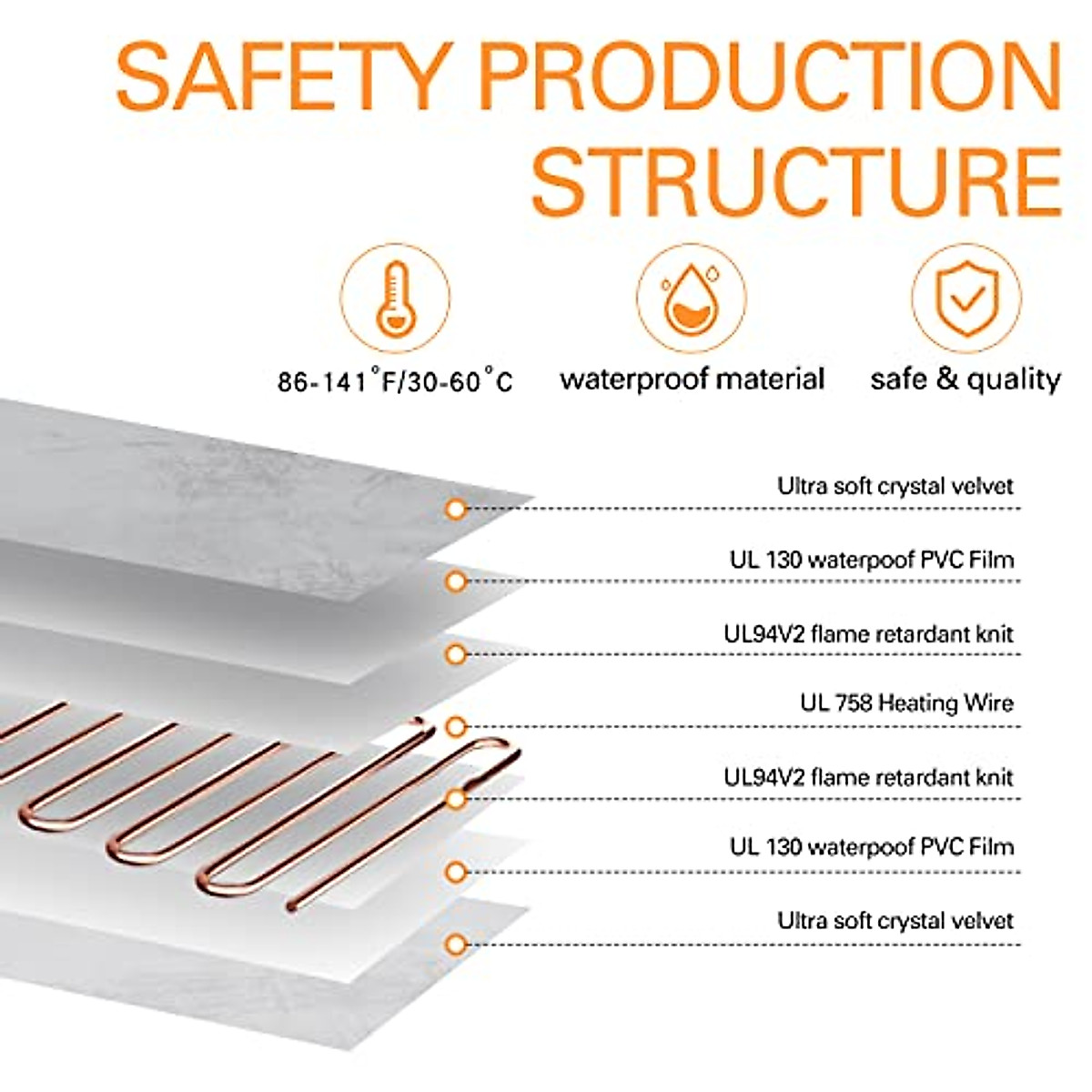 SAFETY PRODUCTION STRUCTURE

86-141°F/30-60°C

waterproof material

safe & quality

Ultra soft crystal velvet

UL 130 waterpoof PVC Film

UL94V2 flame retardant knit

UL 758 Heating Wire

UL94V2 flame retardant knit

UL 130 waterpoof PVC Film

Ultra soft crystal velvet