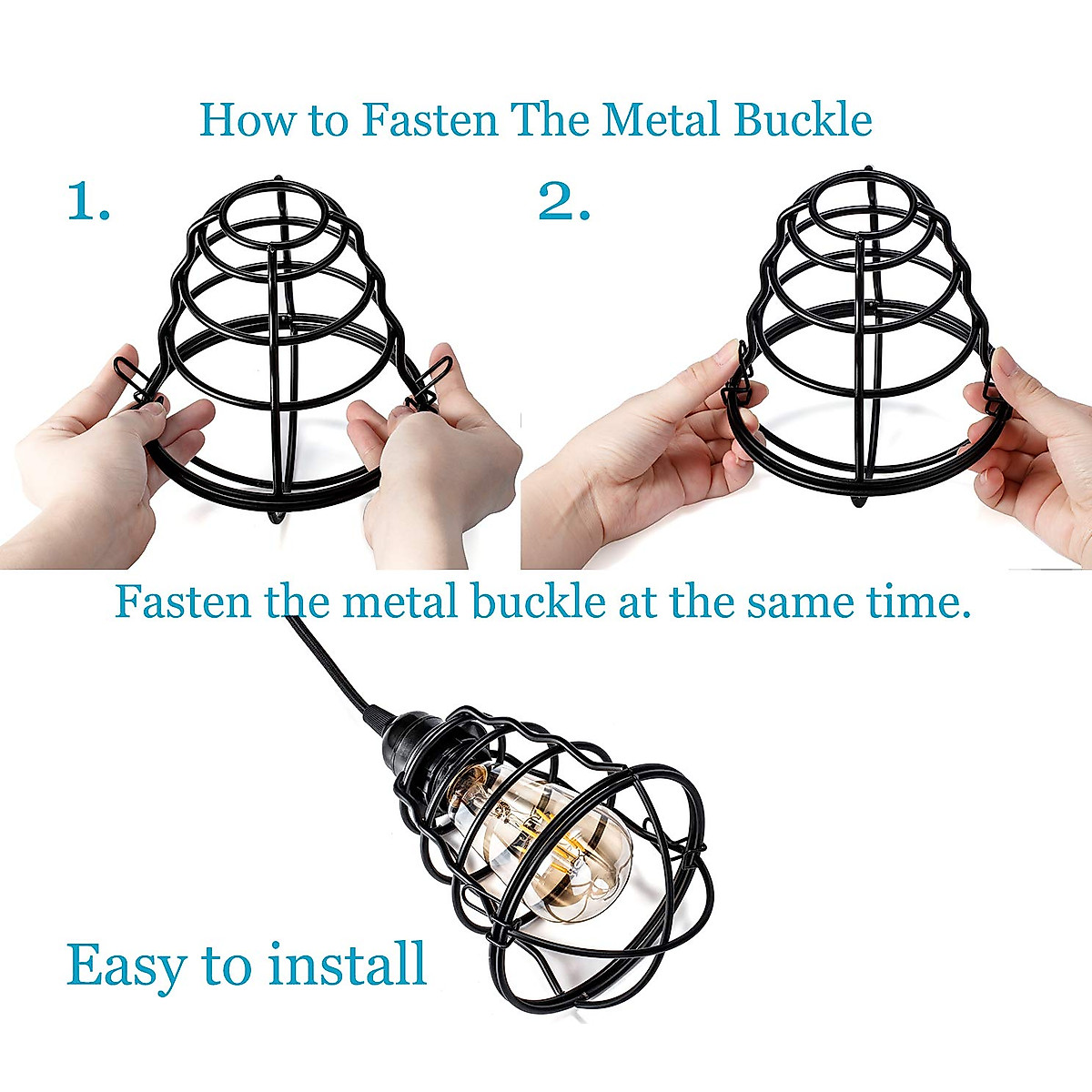 How to Fasten The Metal Buckle

1.

2.

Fasten the metal buckle at the same time.

Easy to install