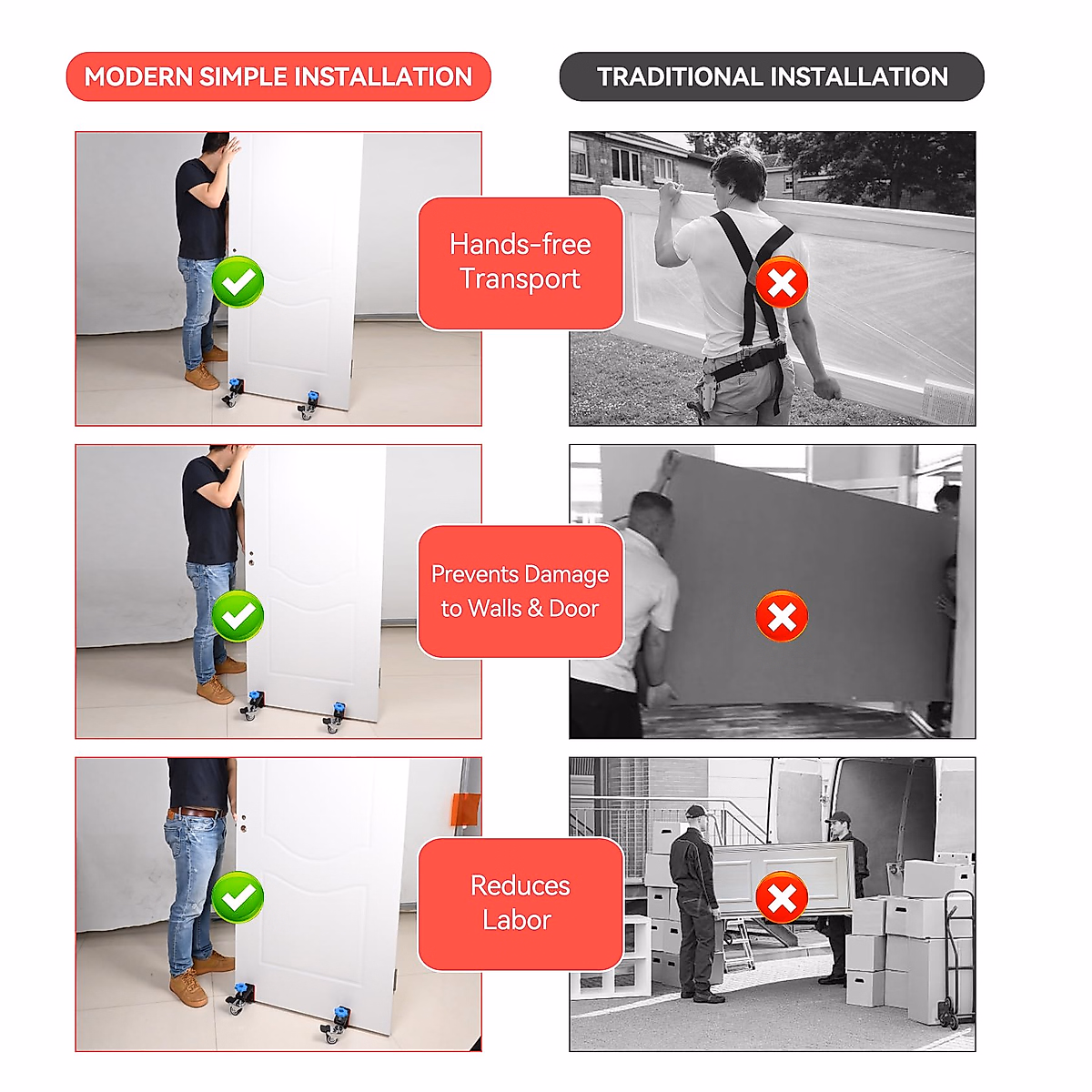 MODERN SIMPLE INSTALLATION

TRADITIONAL INSTALLATION

Hands-free Transport

Prevents Damage to Walls & Door

Reduces Labor