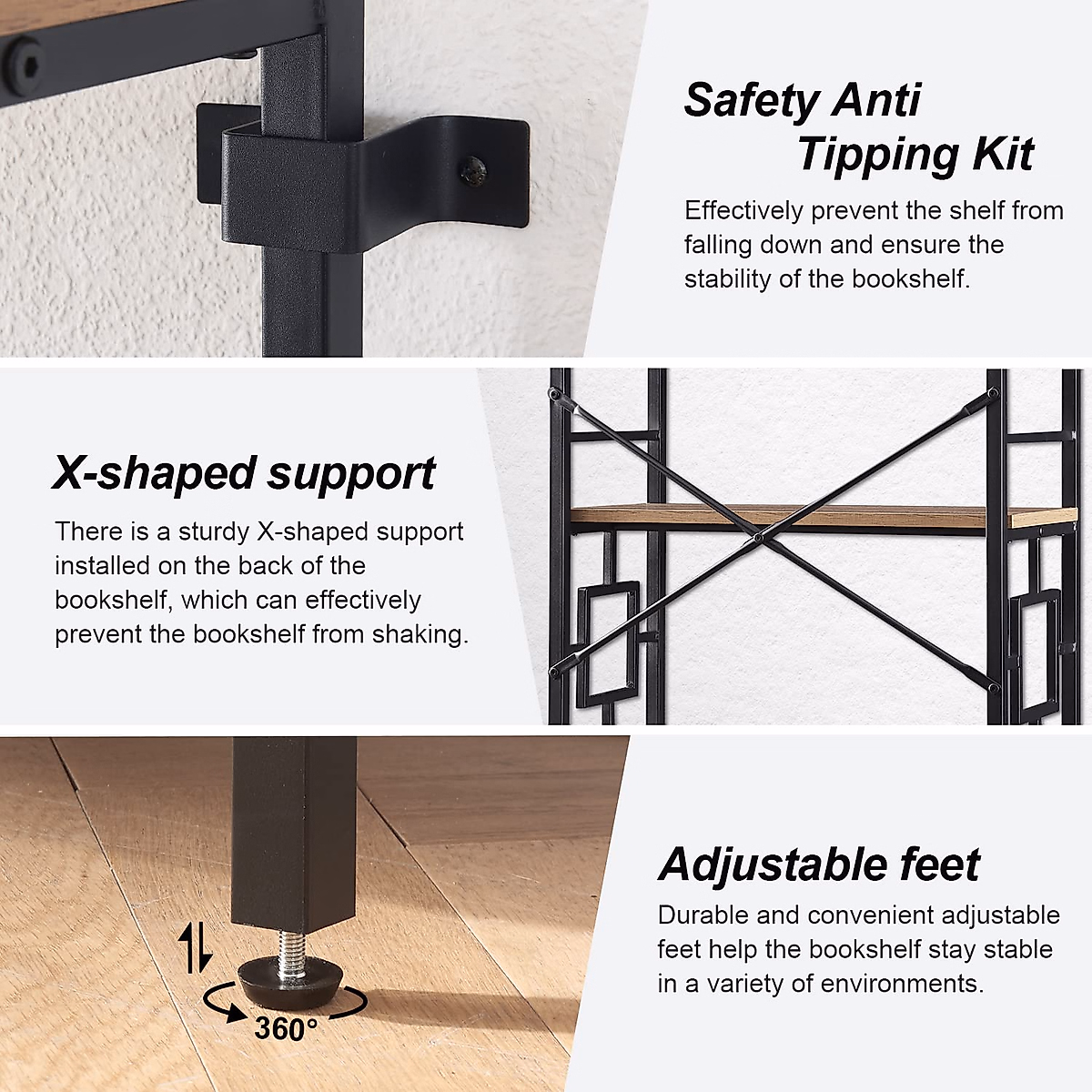 Safety Anti Tipping Kit

Effectively prevent the shelf from falling down and ensure the stability of the bookshelf.

X-shaped support

There is a sturdy X-shaped support installed on the back of the bookshelf, which can effectively prevent the bookshelf from shaking.

360°

Adjustable feet

Durable and convenient adjustable feet help the bookshelf stay stable in a variety of environments.