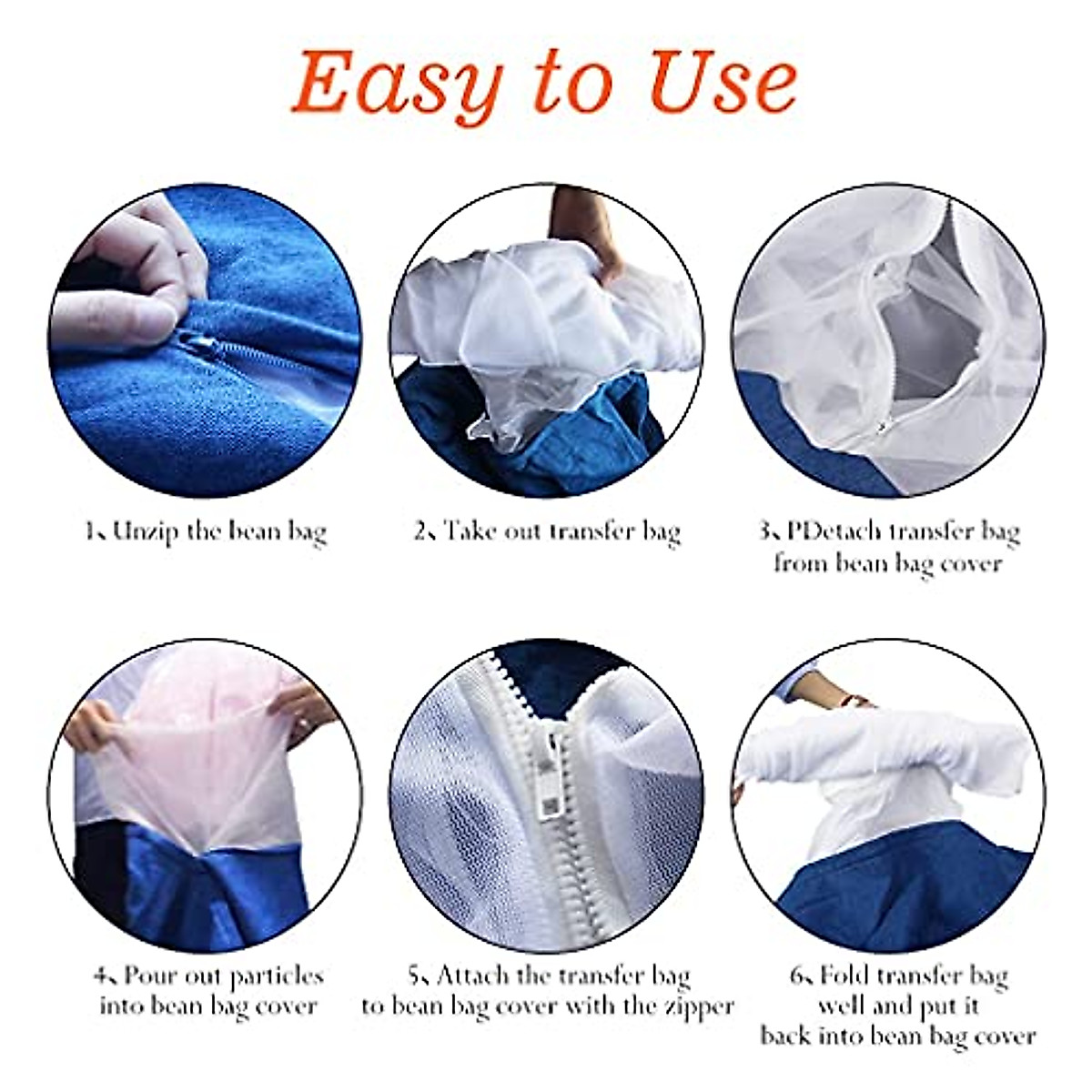 Easy to Use

1、Unzip the bean bag

2、Take out transfer bag

3、PDetach transfer bag from bean bag cover

4、Pour out particles into bean bag cover

5、Attach the transfer bag to bean bag cover with the zipper

6、Fold transfer bag well and put it back into bean bag cover