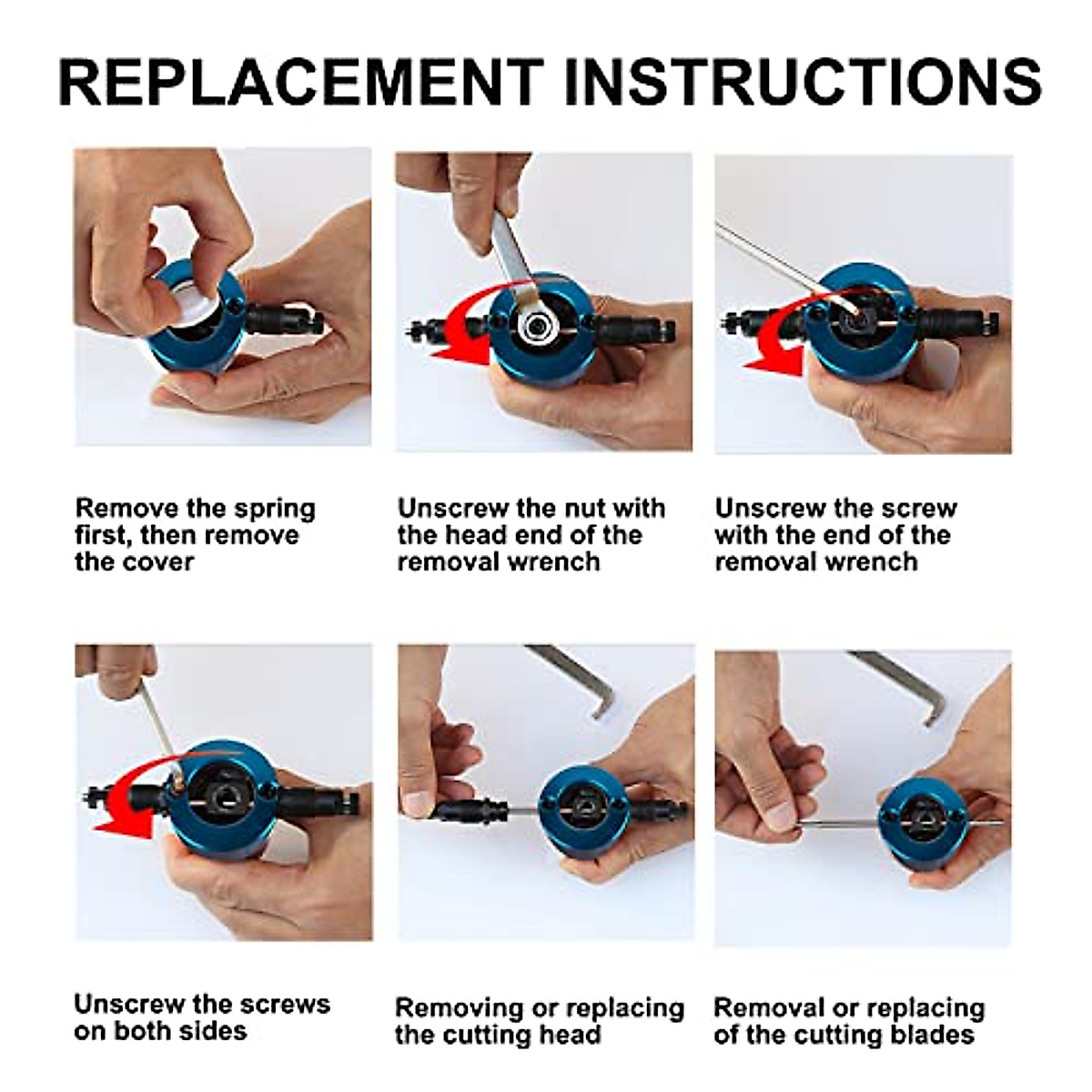 REPLACEMENT INSTRUCTIONS

Remove the spring first, then remove the cover

Unscrew the nut with the head end of the removal wrench

Unscrew the screw with the end of the removal wrench

Unscrew the screws on both sides

Removing or replacing the cutting head

Removal or replacing of the cutting blades