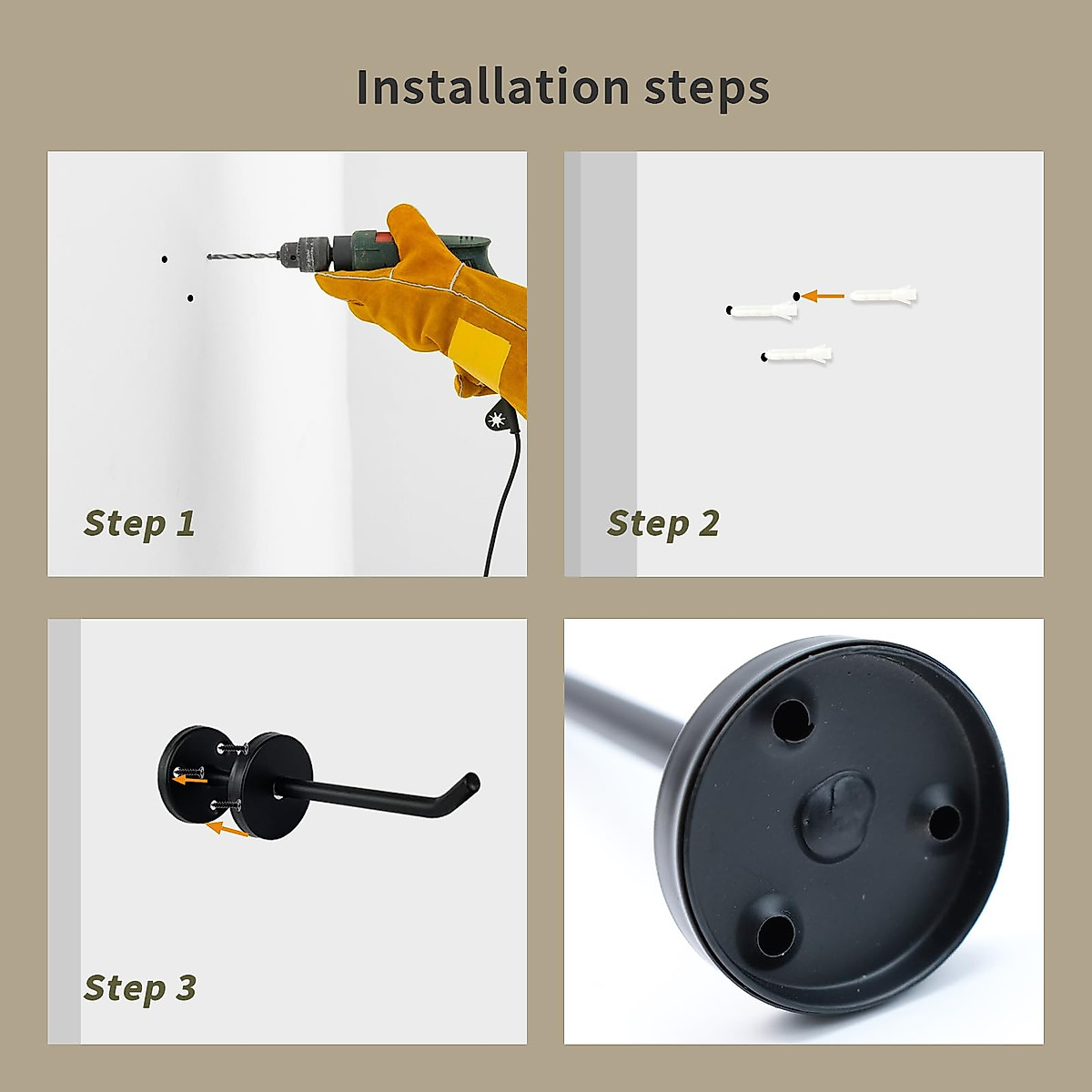 Installation steps

Step 1

Step 2

Step 3