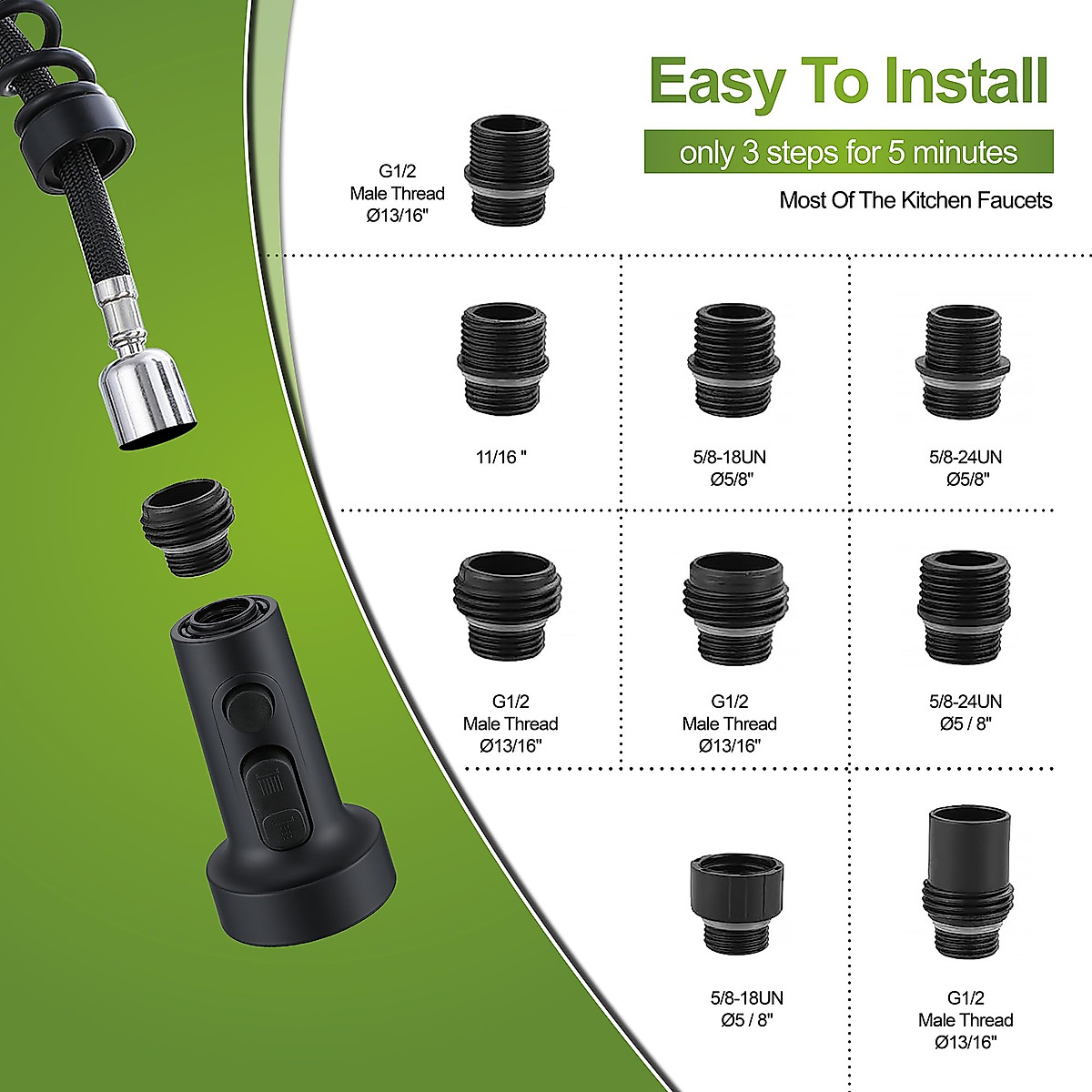 Easy To Install

only 3 steps for 5 minutes

Most Of The Kitchen Faucets

G1/2
Male Thread
Ø13/16"

11/16 "

5/8-18UN
Ø5/8"

5/8-24UN
Ø5/8"

G1/2
Male Thread
Ø13/16"

G1/2
Male Thread
Ø13/16"

5/8-24UN
Ø5 / 8"

5/8-18UN
Ø5 / 8"

G1/2
Male Thread
Ø13/16"