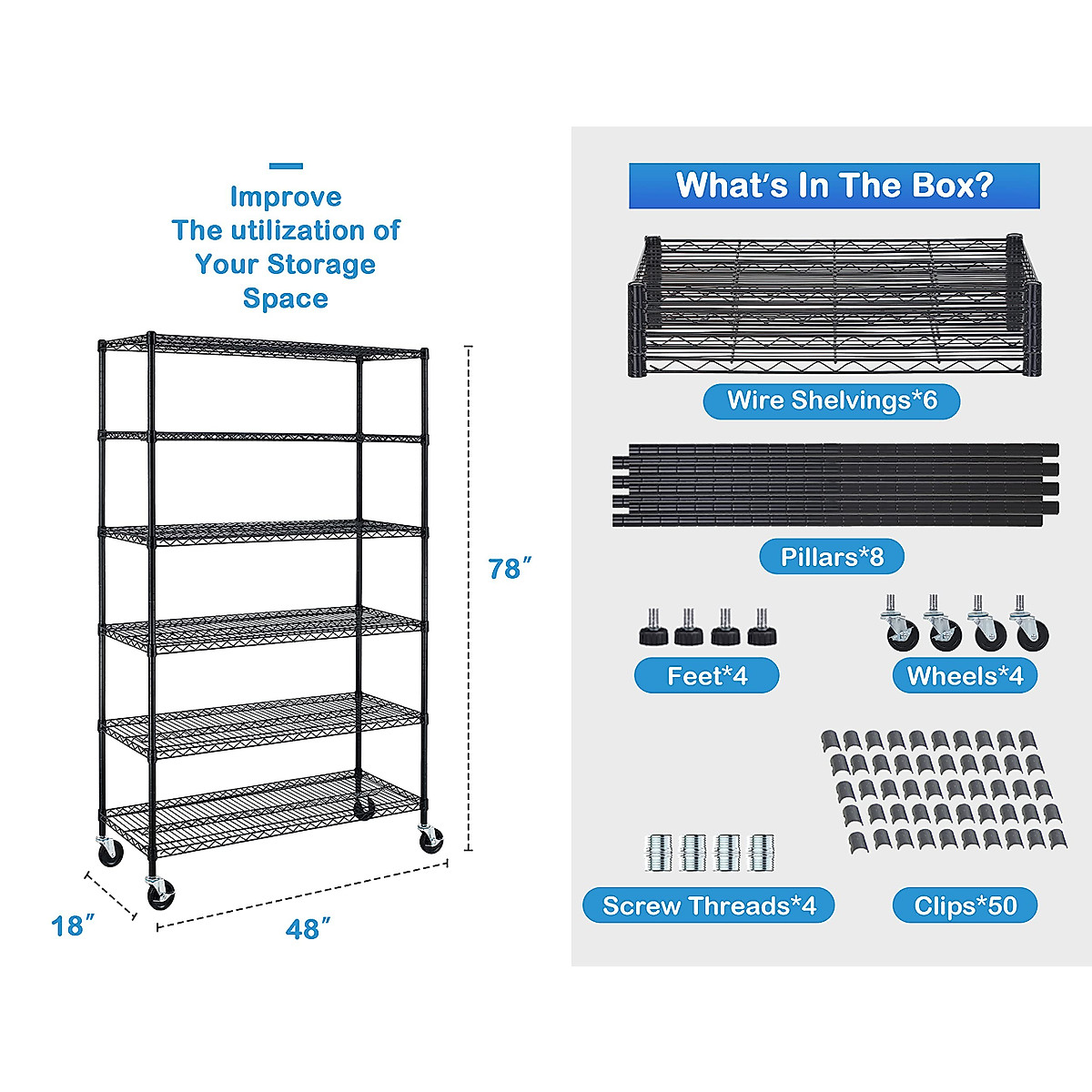 Improve
The utilization of
Your Storage
Space

78″

18″

48″

What's In The Box?

Wire Shelvings*6

Pillars*8

Feet*4

Wheels*4

Screw Threads*4

Clips*50