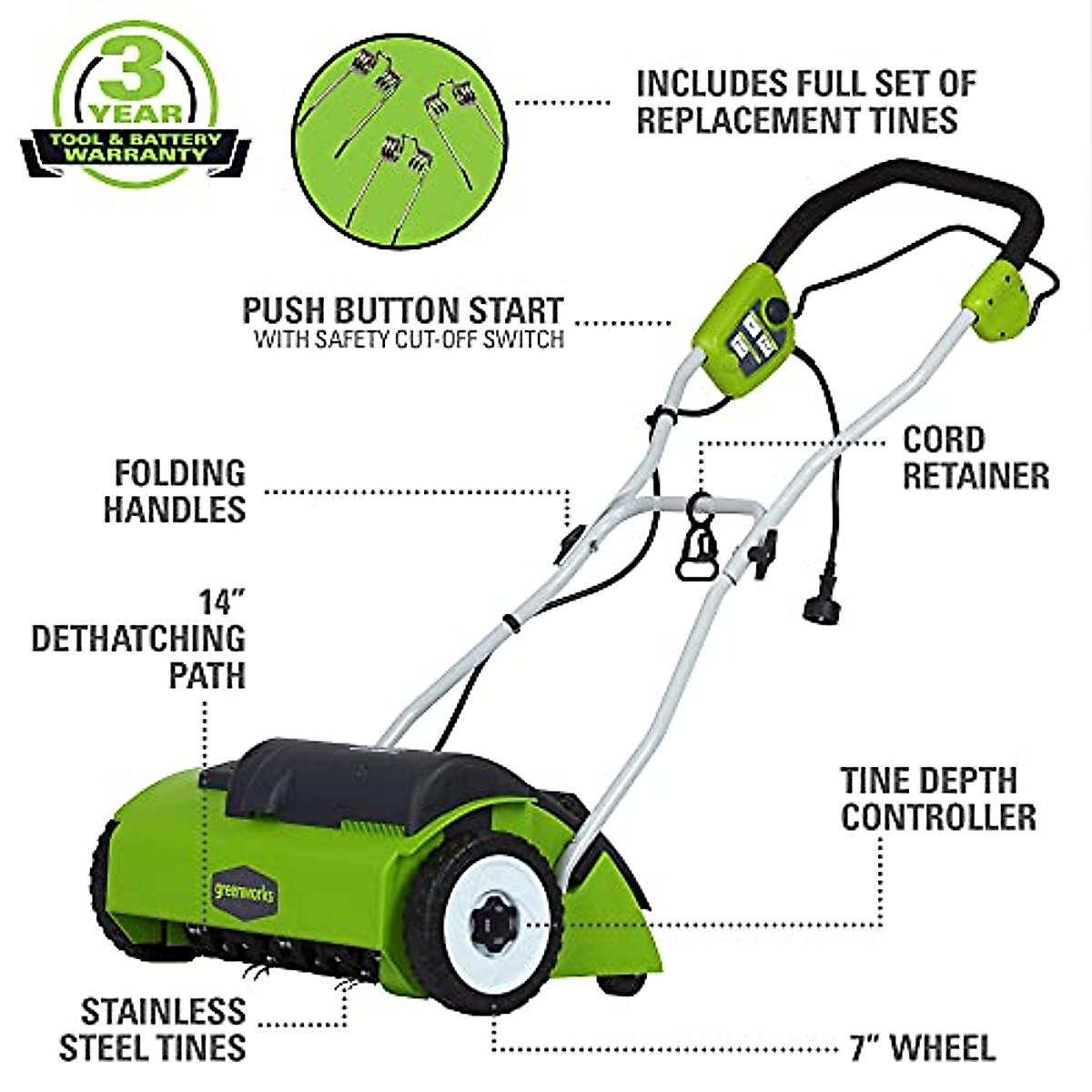 3 YEAR
TOOL & BATTERY WARRANTY

INCLUDES FULL SET OF REPLACEMENT TINES

PUSH BUTTON START
WITH SAFETY CUT-OFF SWITCH

CORD RETAINER

FOLDING HANDLES

14" DETHATCHING PATH

TINE DEPTH CONTROLLER

greenworks

STAINLESS STEEL TINES

7" WHEEL