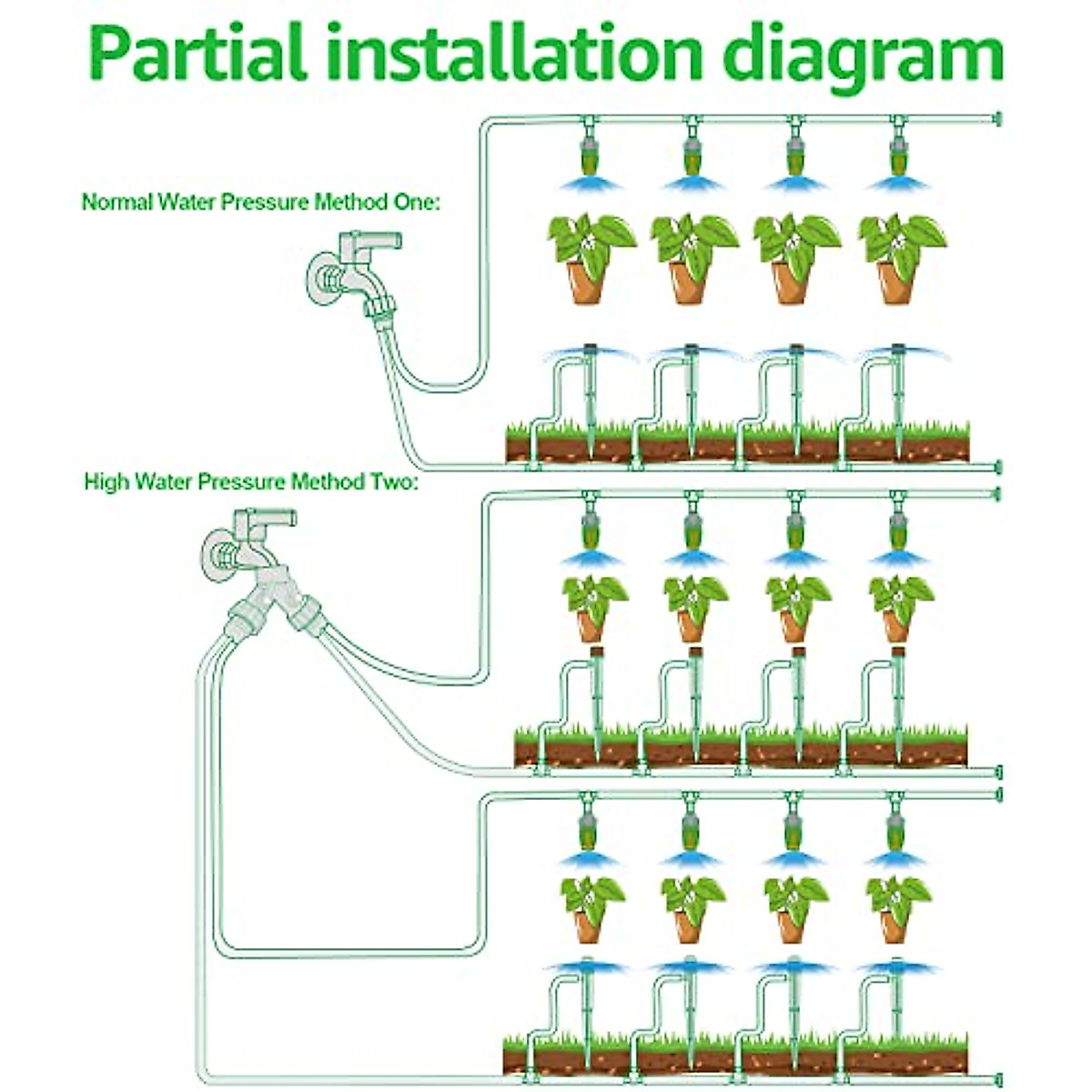 Partial installation diagram

Normal Water Pressure Method One:

High Water Pressure Method Two: