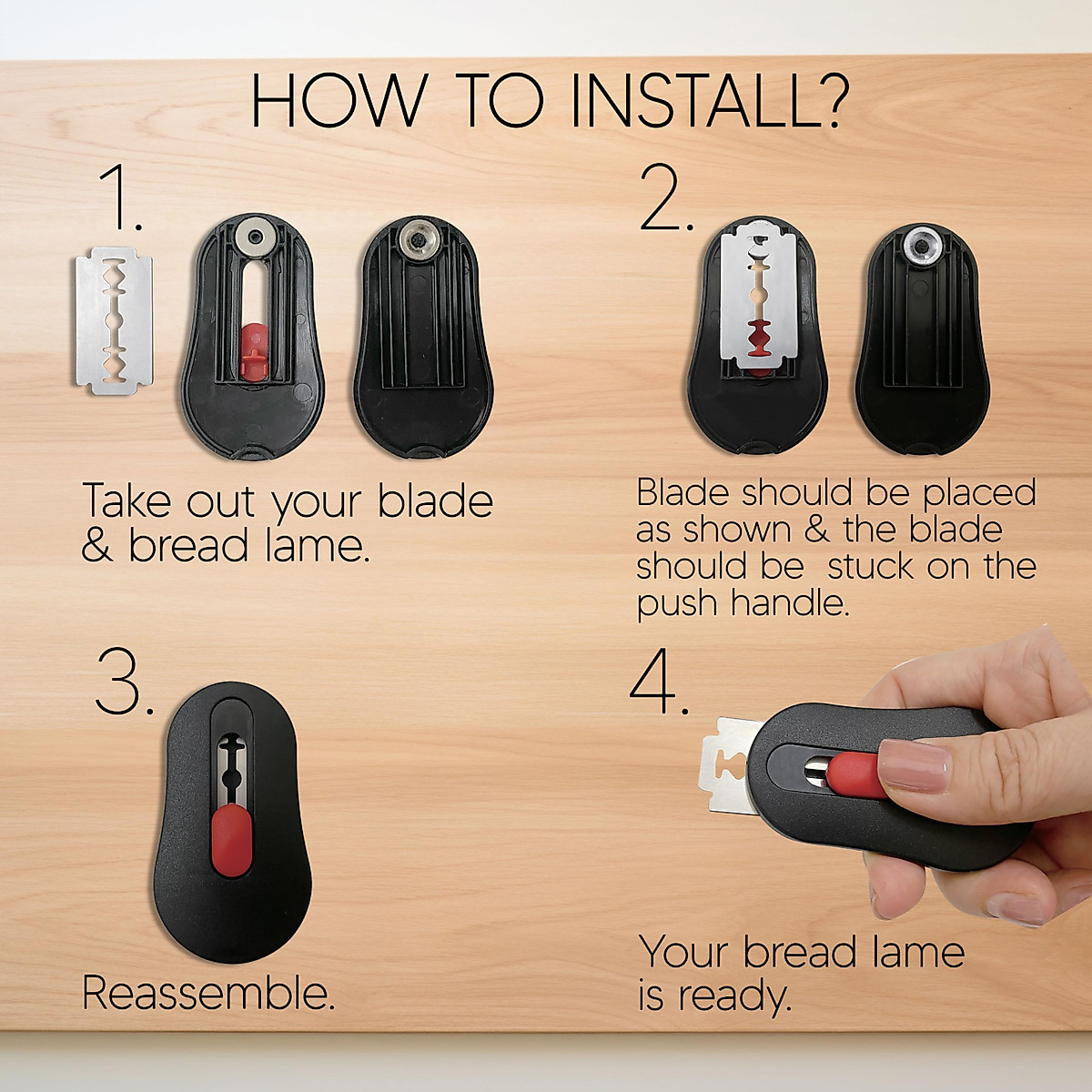 HOW TO INSTALL?

1.

Take out your blade & bread lame.

2.

Blade should be placed as shown & the blade should be stuck on the push handle.

3.

Reassemble.

4.

Your bread lame is ready.