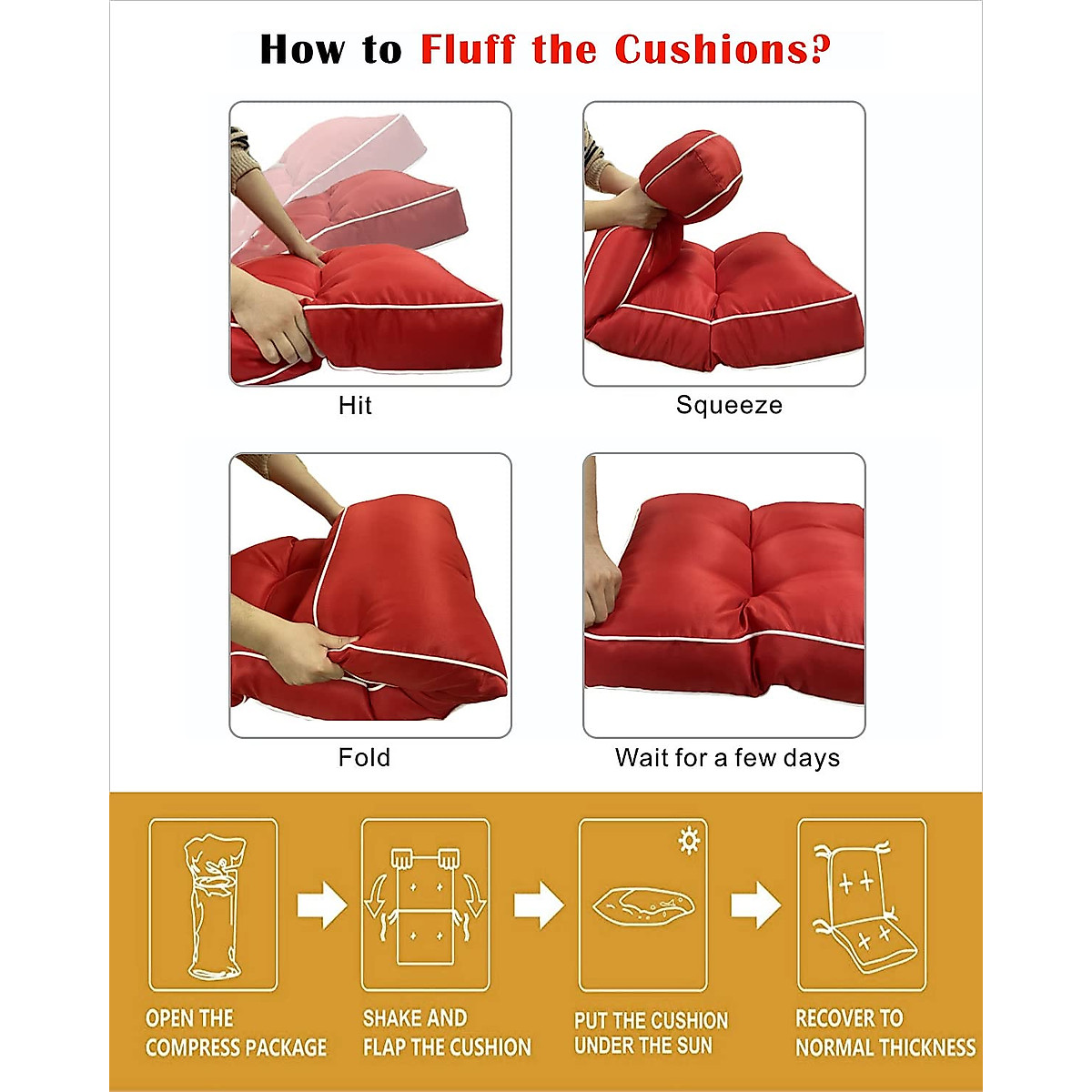 How to Fluff the Cushions?

Hit

Squeeze

Fold

Wait for a few days

OPEN THE COMPRESS PACKAGE

SHAKE AND FLAP THE CUSHION

PUT THE CUSHION UNDER THE SUN

RECOVER TO NORMAL THICKNESS