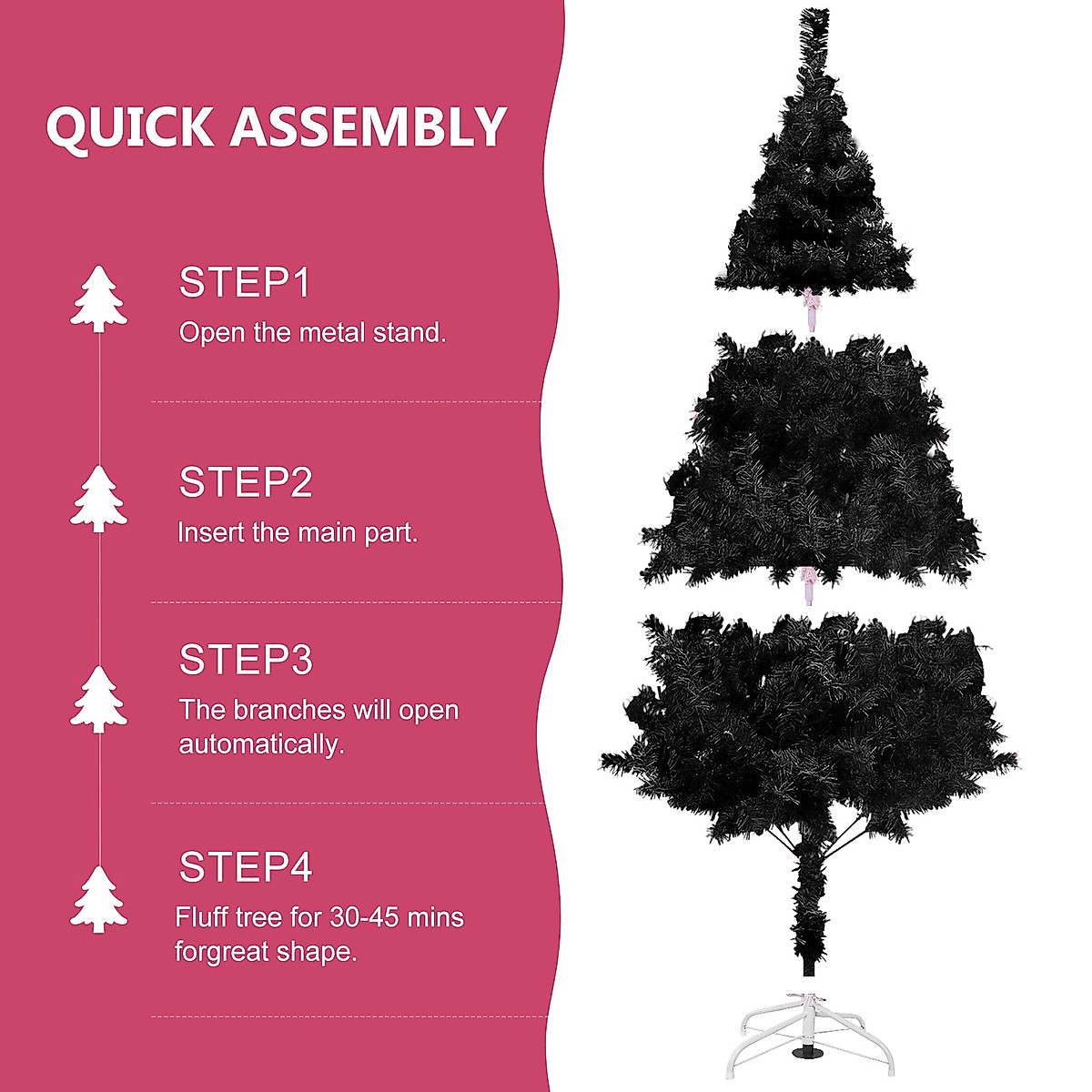 QUICK ASSEMBLY

STEP1
Open the metal stand.

STEP2
Insert the main part.

STEP3
The branches will open automatically.

STEP4
Fluff tree for 30-45 mins forgreat shape.