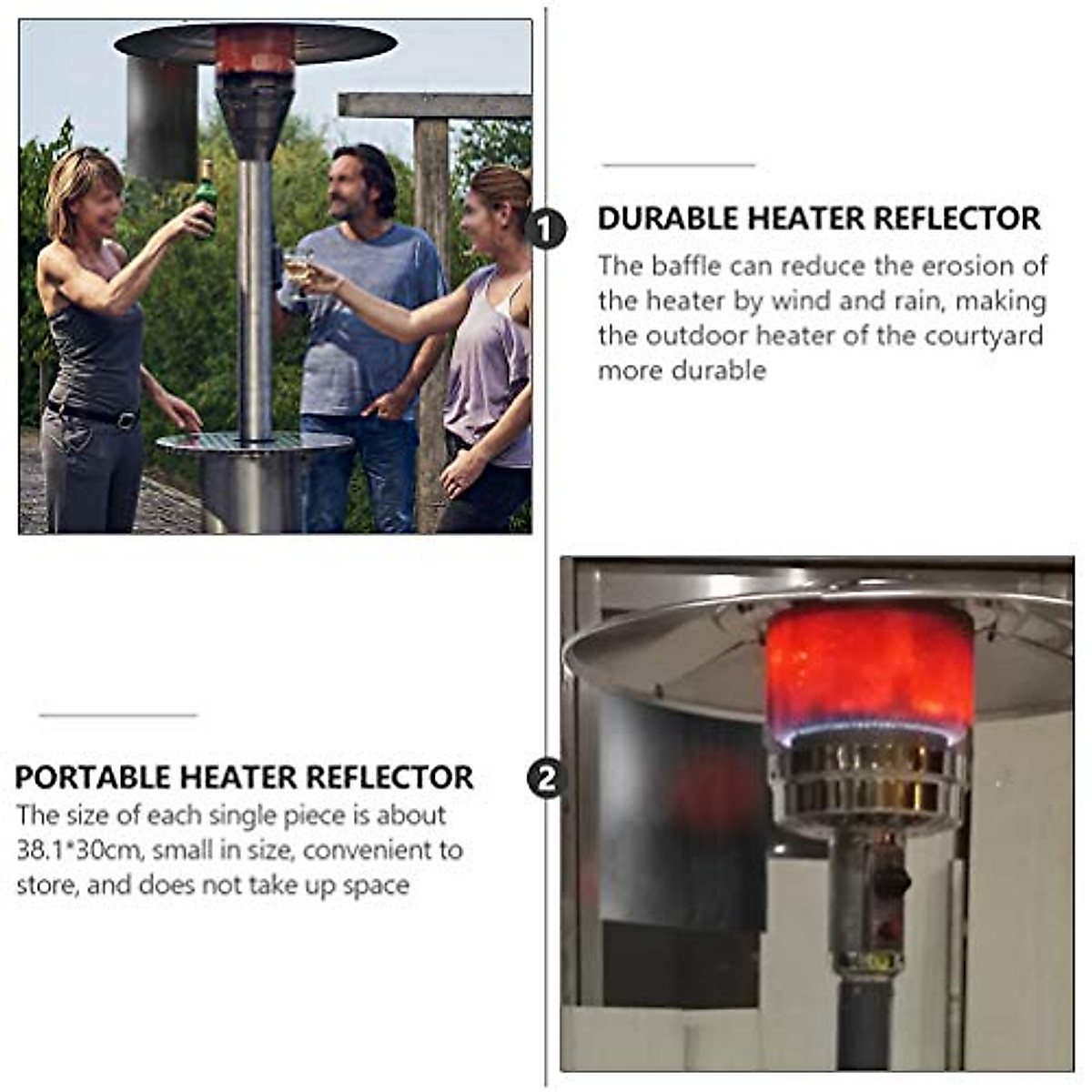 1

DURABLE HEATER REFLECTOR

The baffle can reduce the erosion of the heater by wind and rain, making the outdoor heater of the courtyard more durable

PORTABLE HEATER REFLECTOR

The size of each single piece is about 38.1*30cm, small in size, convenient to store, and does not take up space

2