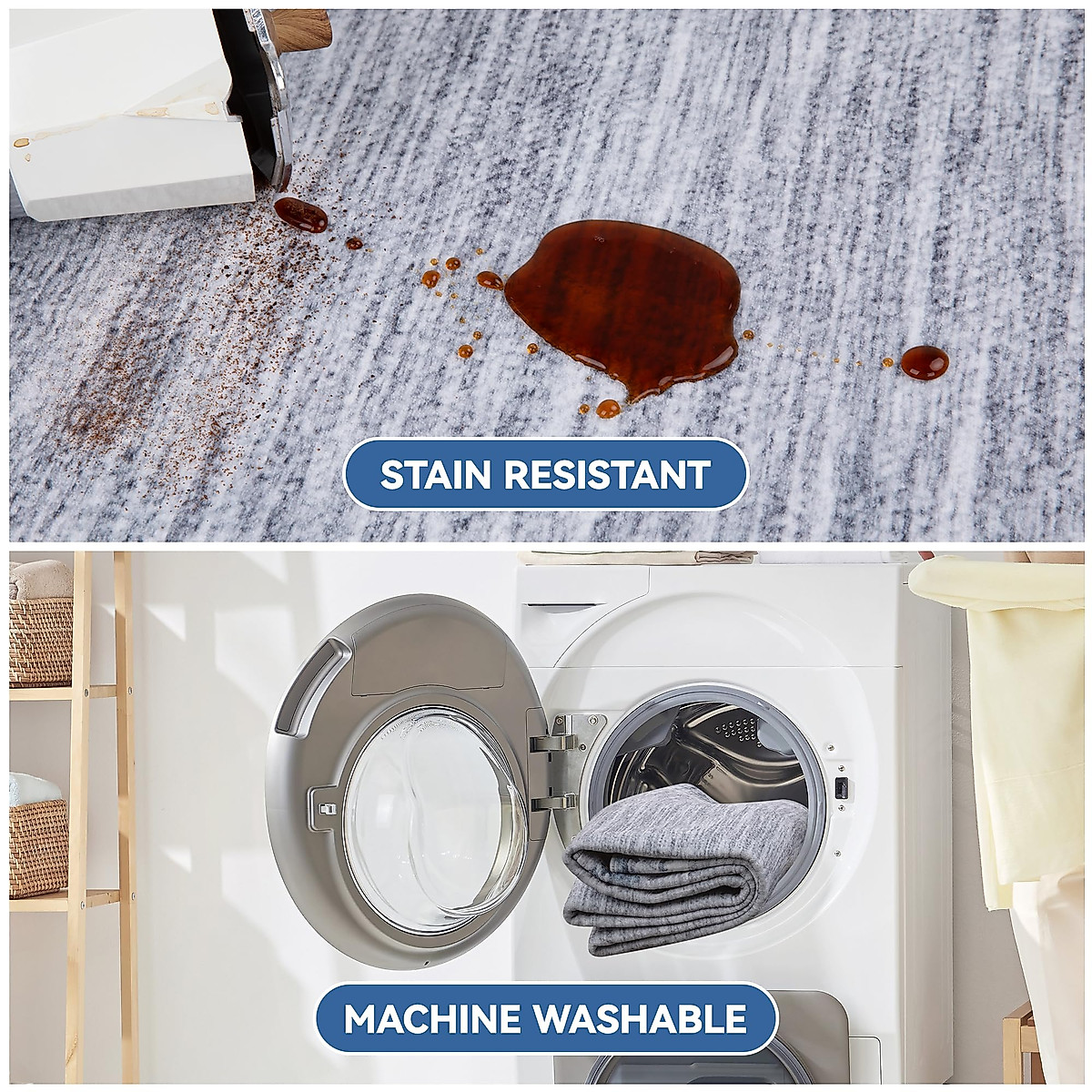 STAIN RESISTANT

MACHINE WASHABLE