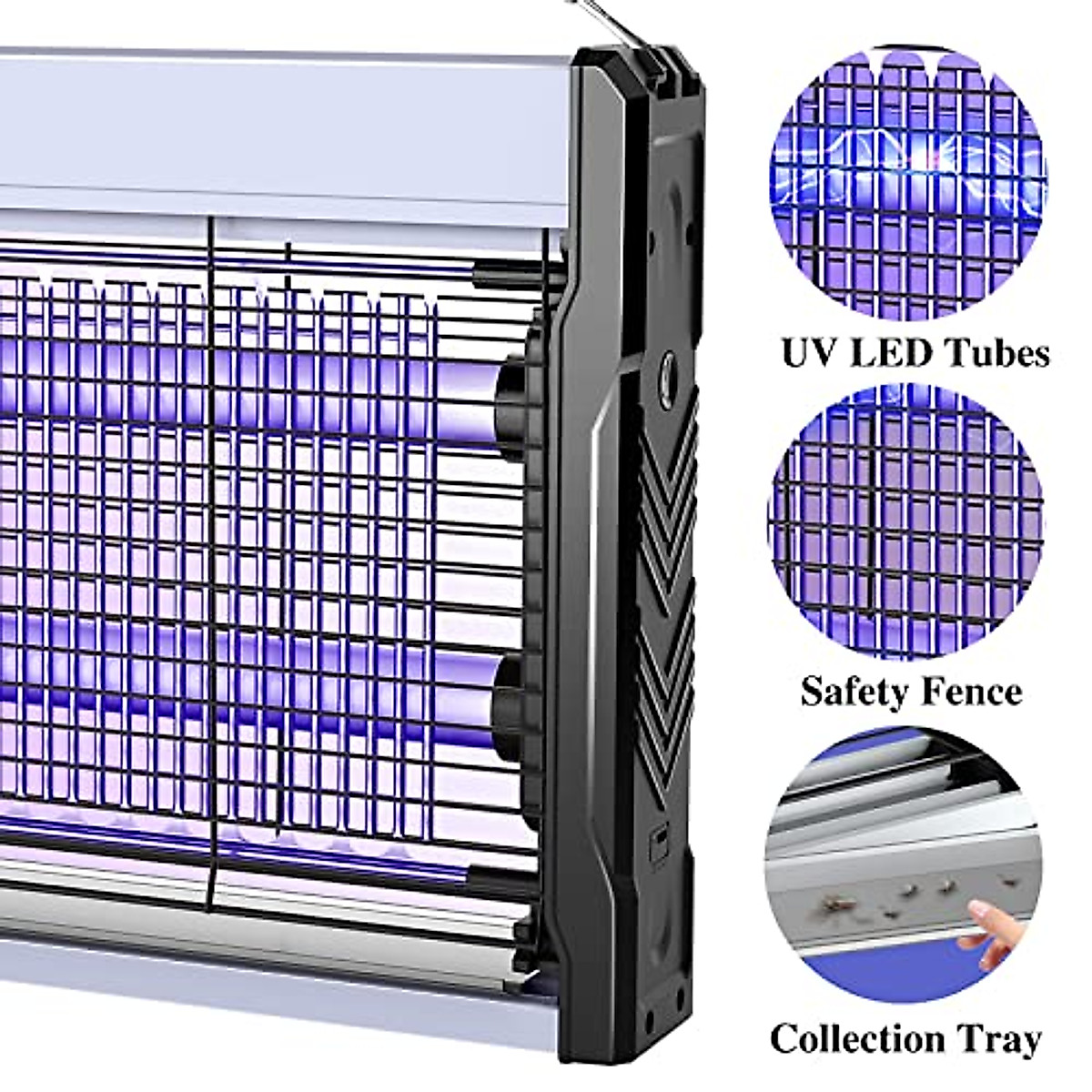 UV LED Tubes

Safety Fence

Collection Tray