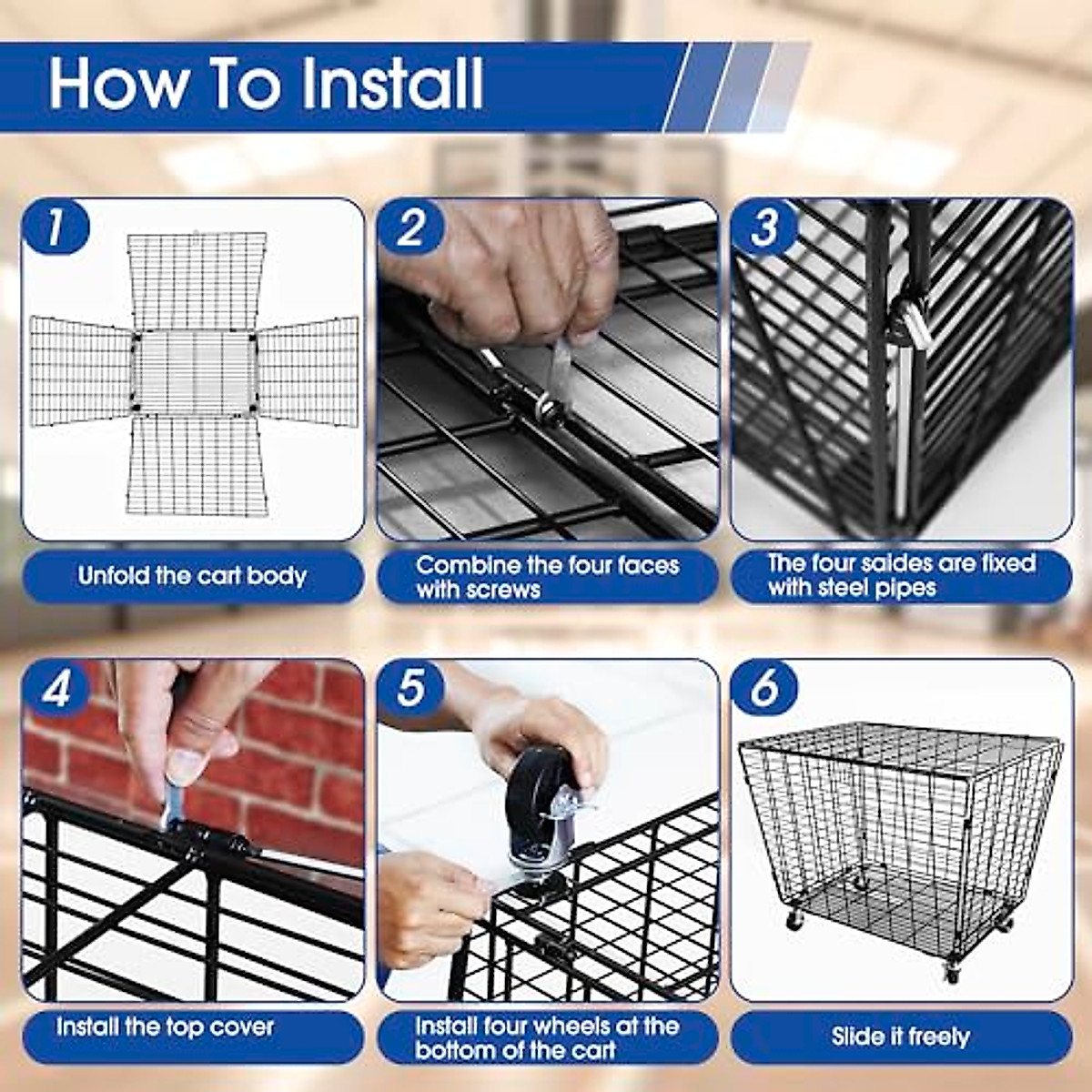 How To Install

1

Unfold the cart body

2

Combine the four faces with screws

3

The four saides are fixed with steel pipes

4

Install the top cover

5

Install four wheels at the bottom of the cart

6

Slide it freely