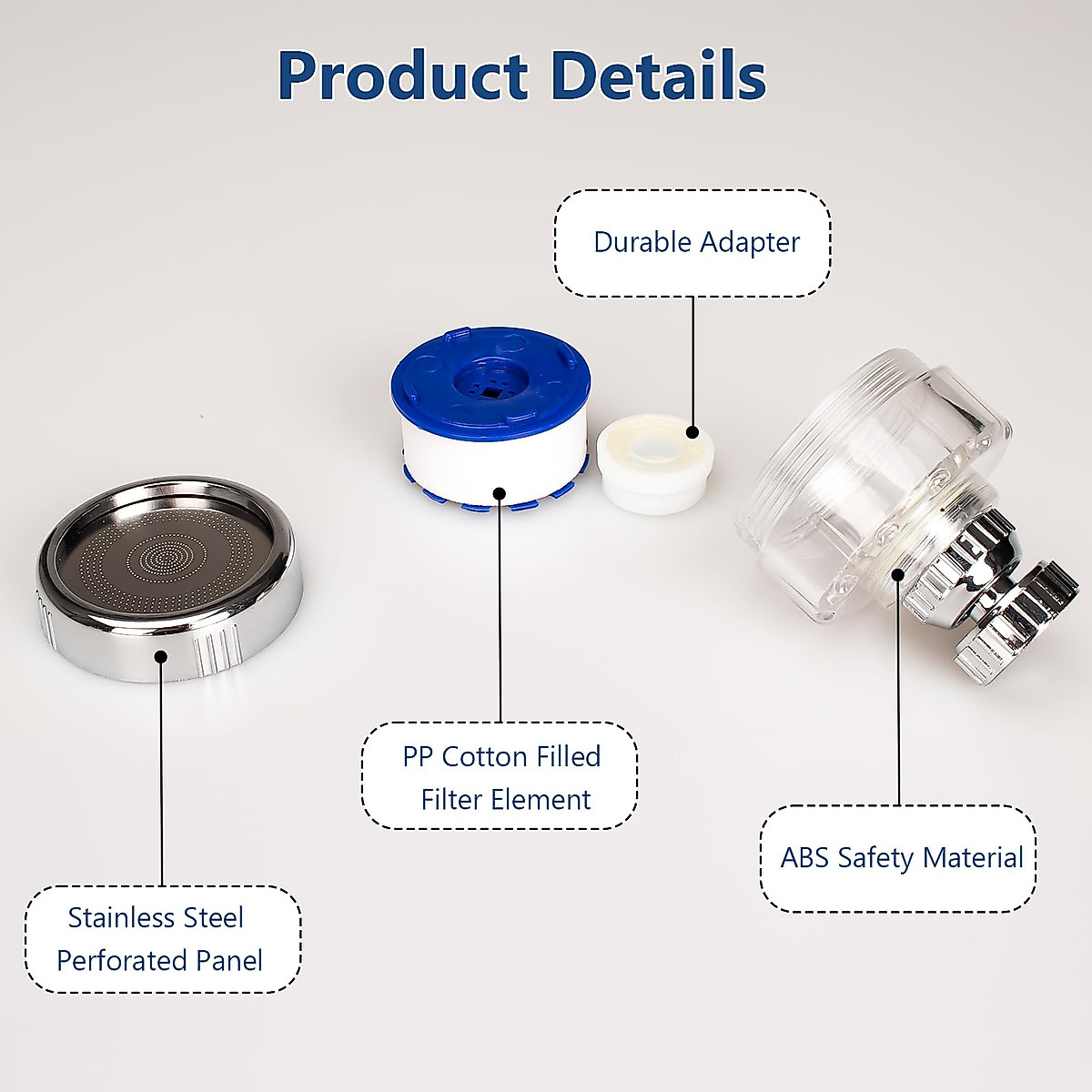 Product Details

Durable Adapter

PP Cotton Filled Filter Element

ABS Safety Material

Stainless Steel Perforated Panel