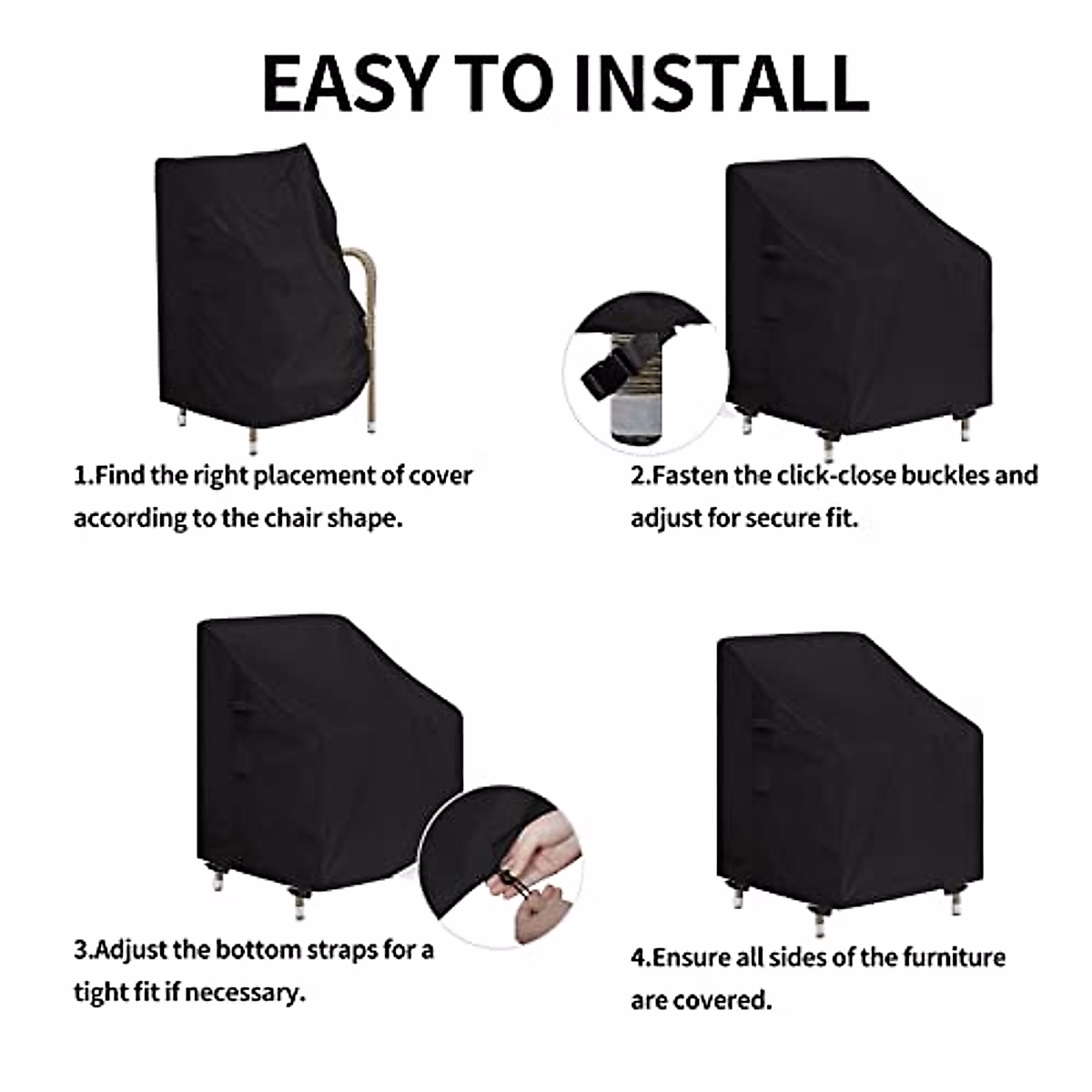 EASY TO INSTALL

1.Find the right placement of cover according to the chair shape.

2.Fasten the click-close buckles and adjust for secure fit.

3.Adjust the bottom straps for a tight fit if necessary.

4.Ensure all sides of the furniture are covered.