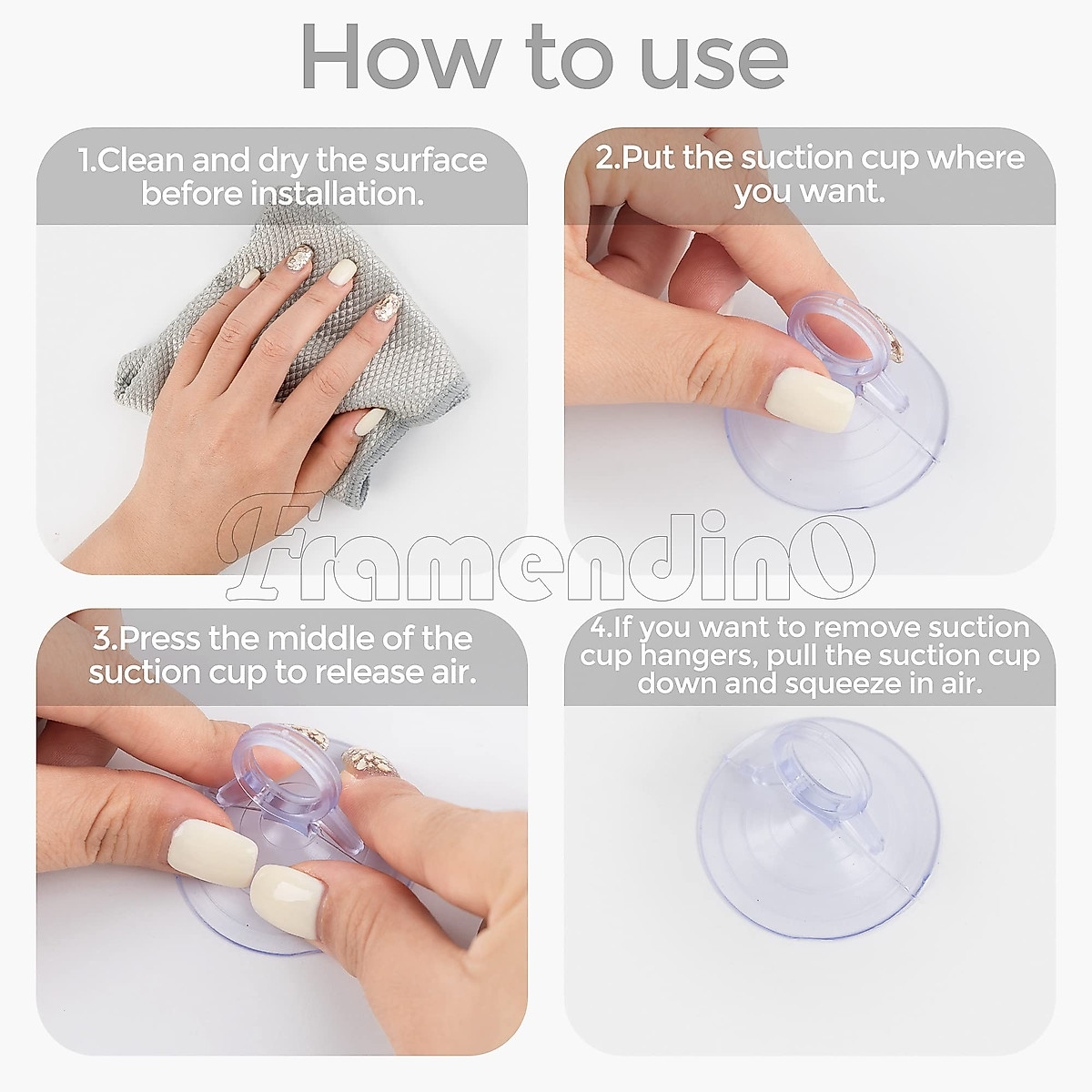 How to use

1.Clean and dry the surface before installation.

2.Put the suction cup where you want.

Framendin0

3.Press the middle of the suction cup to release air.

4.If you want to remove suction cup hangers, pull the suction cup down and squeeze in air.