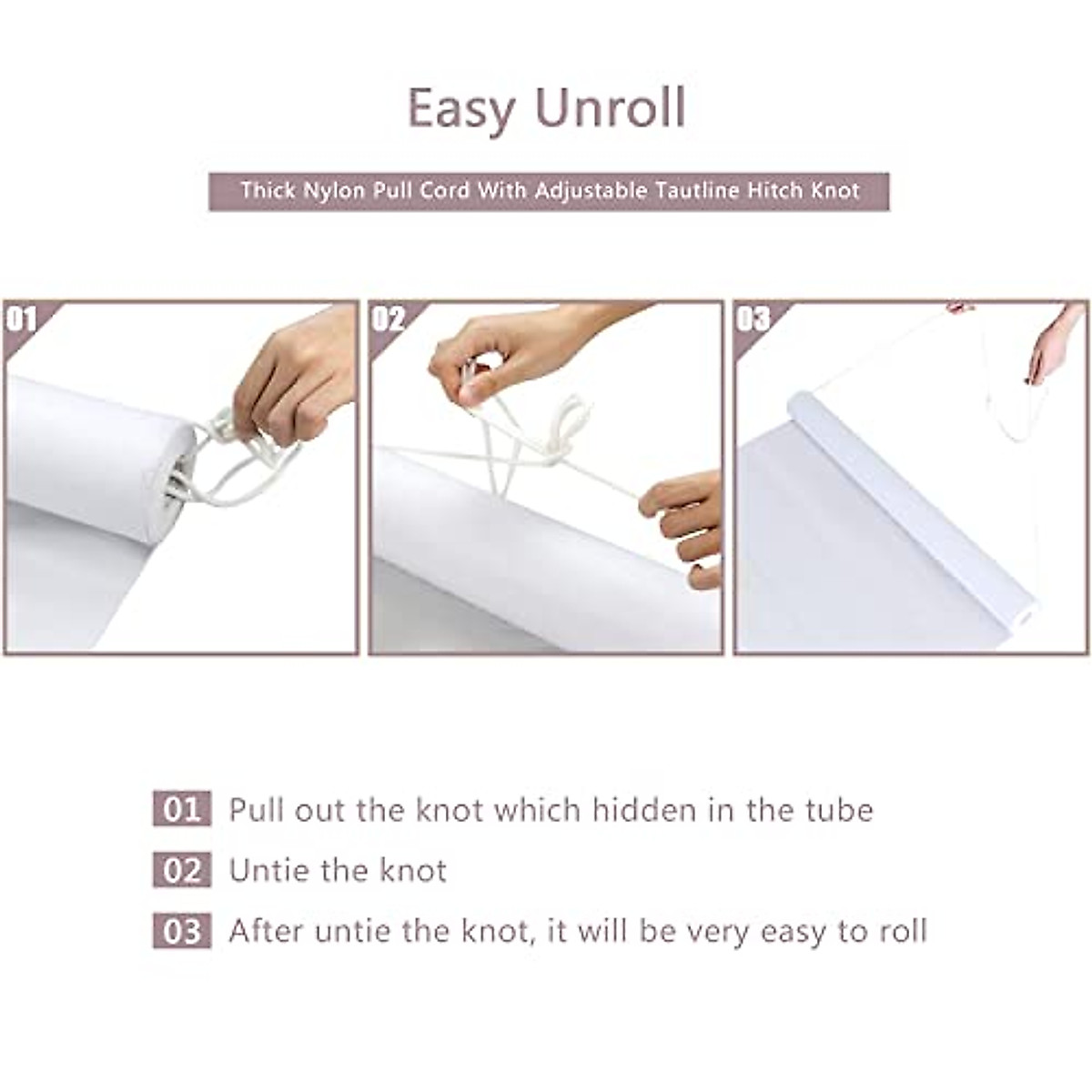 Easy Unroll

Thick Nylon Pull Cord With Adjustable Tautline Hitch Knot

01

02

03

01 Pull out the knot which hidden in the tube

02 Untie the knot

03 After untie the knot, it will be very easy to roll