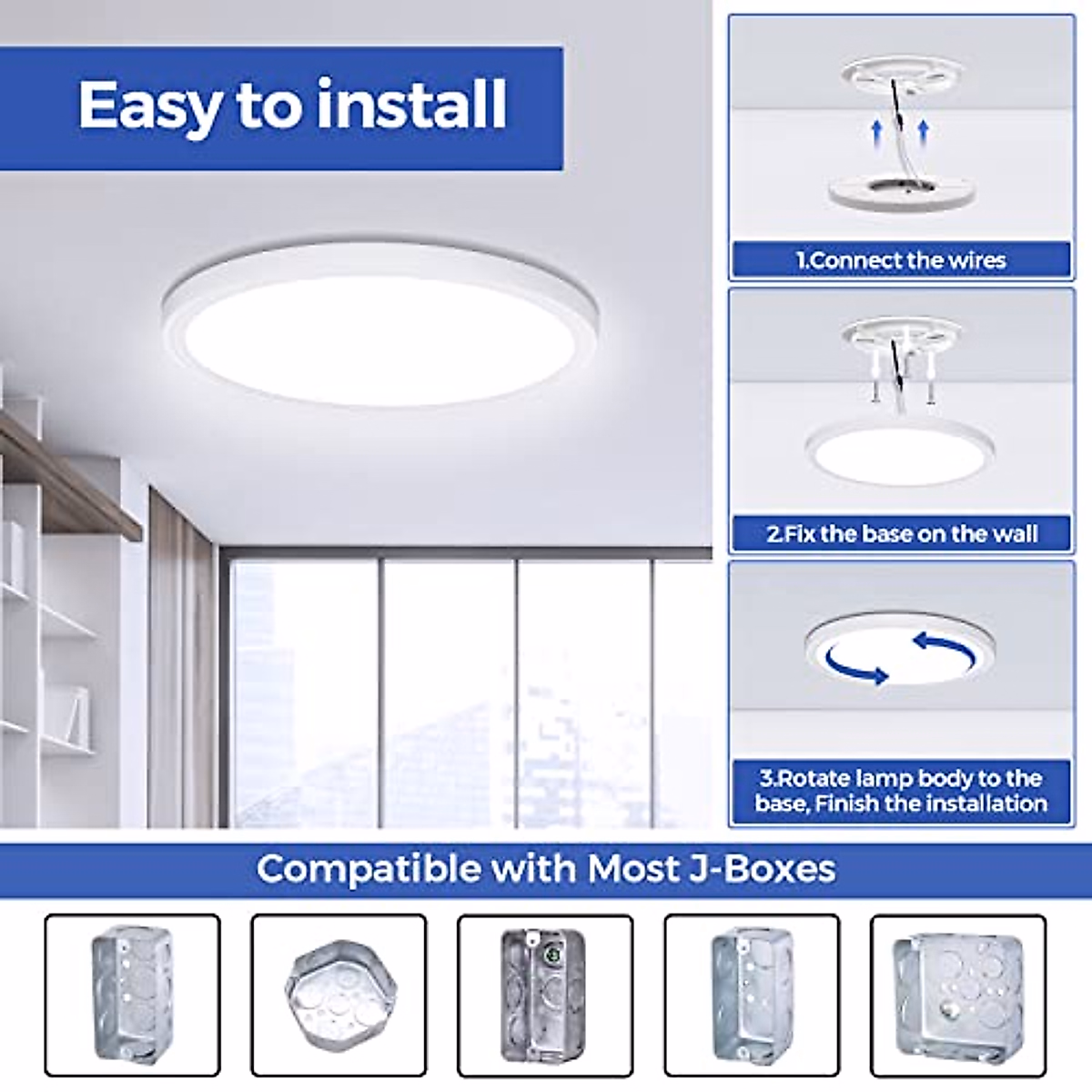 Easy to install

1.Connect the wires

2.Fix the base on the wall

3.Rotate lamp body to the base, Finish the installation

Compatible with Most J-Boxes