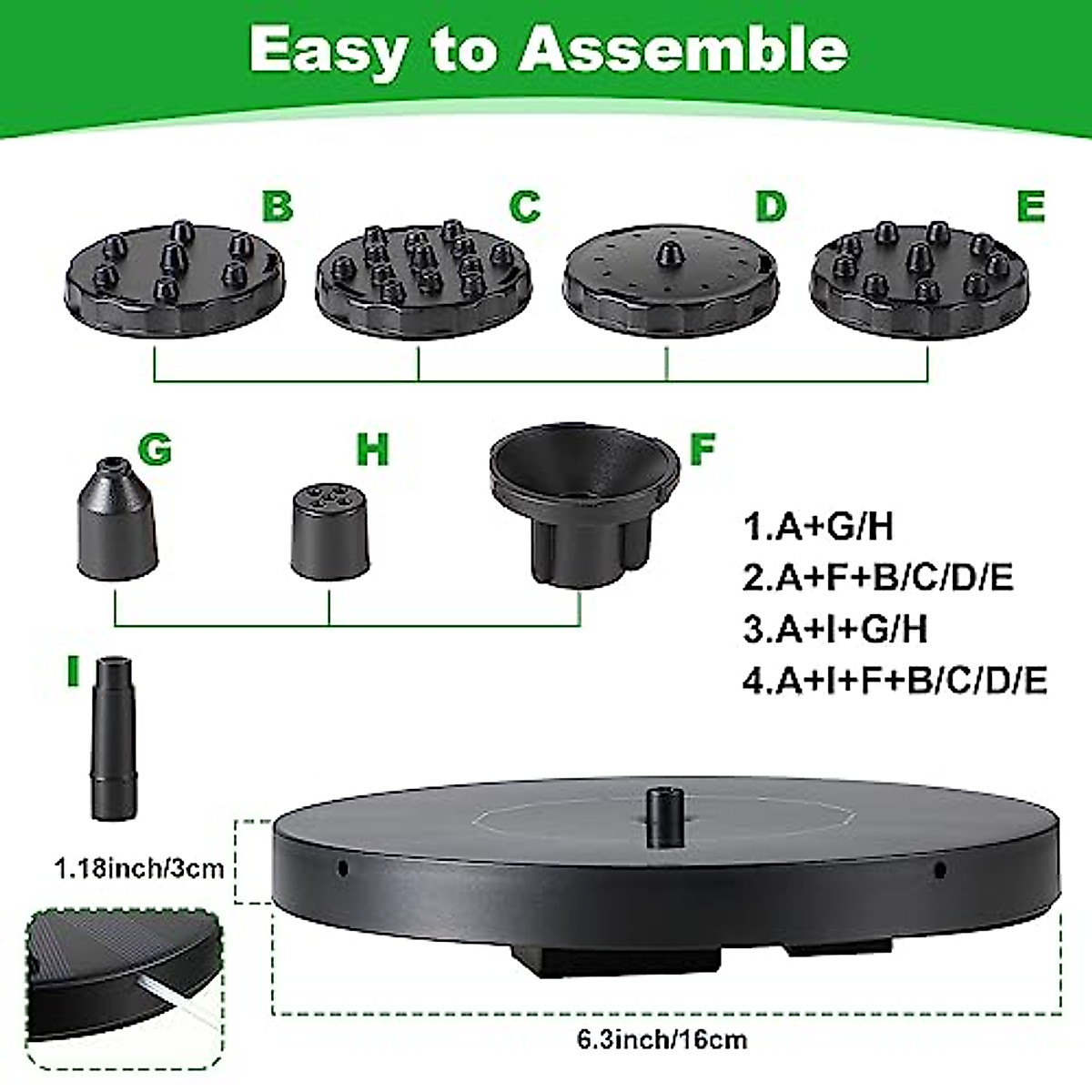 Easy to Assemble

B

C

D

E

G

H

F

1.A+G/H
2.A+F+B/C/D/E
3.A+I+G/H
4.A+I+F+B/C/D/E

I

1.18inch/3cm

6.3inch/16cm