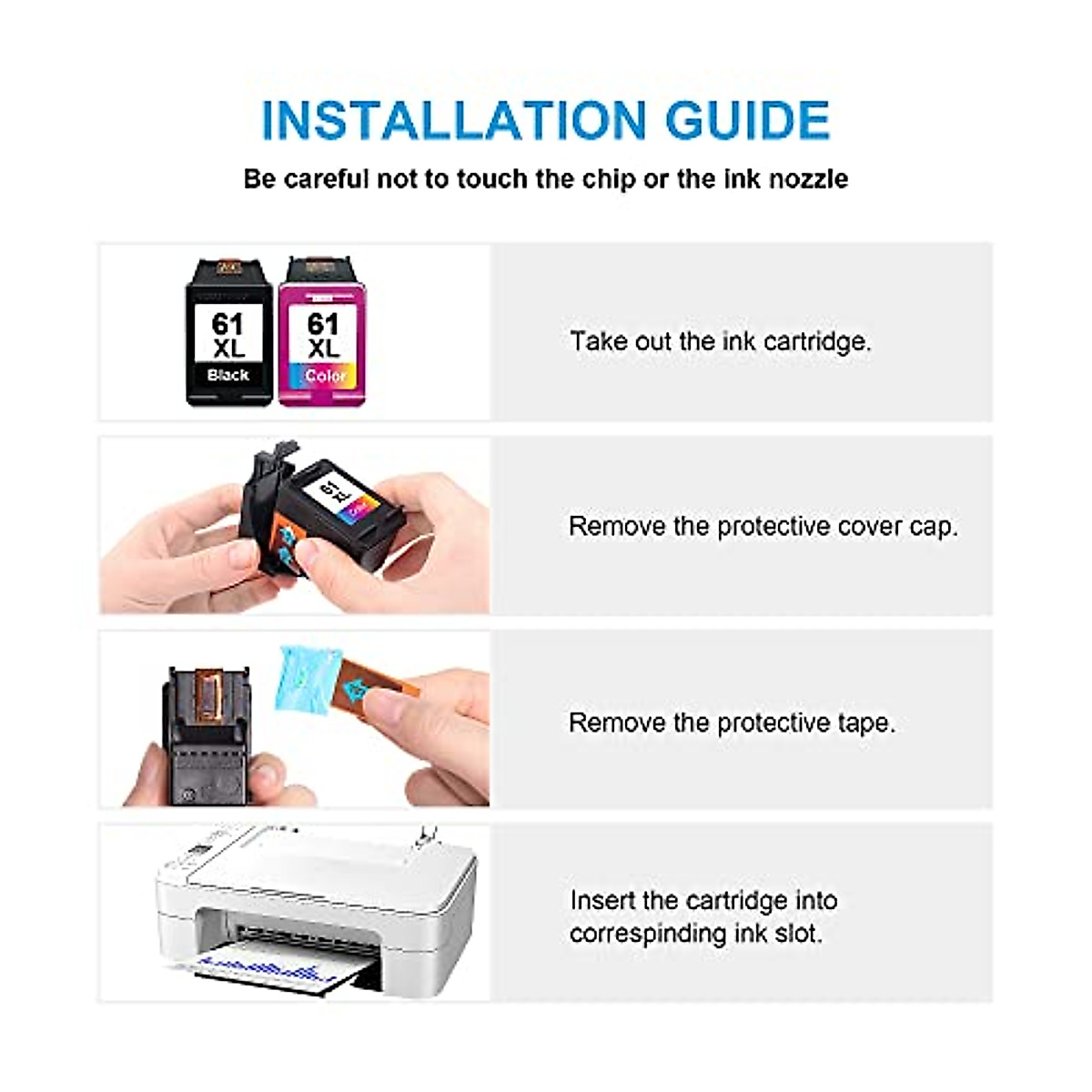 INSTALLATION GUIDE

Be careful not to touch the chip or the ink nozzle

61 XL Black

61 XL Color

Take out the ink cartridge.

61 XL

Remove the protective cover cap.

Remove the protective tape.

Insert the cartridge into correspinding ink slot.