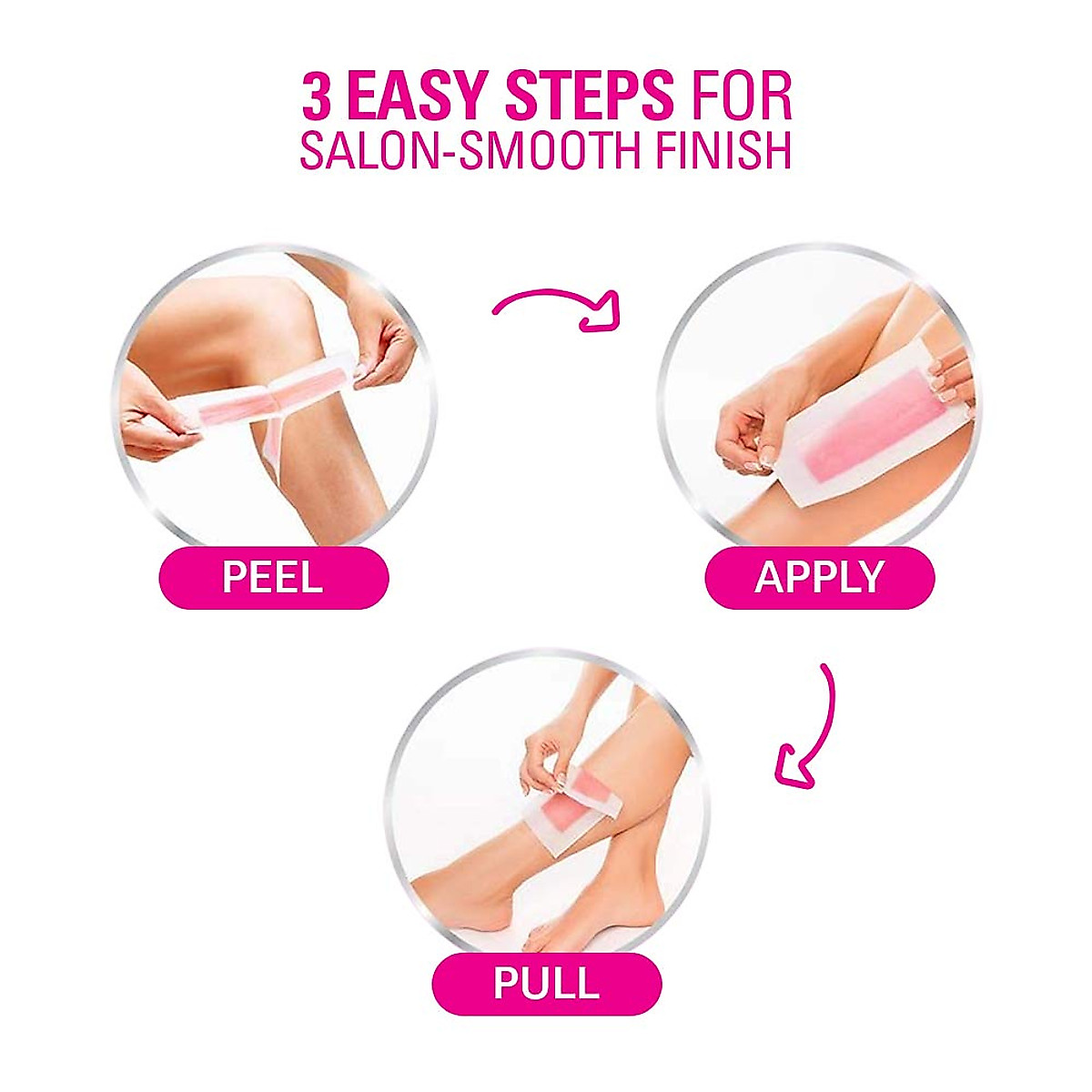 3 EASY STEPS FOR
SALON-SMOOTH FINISH

PEEL

APPLY

PULL