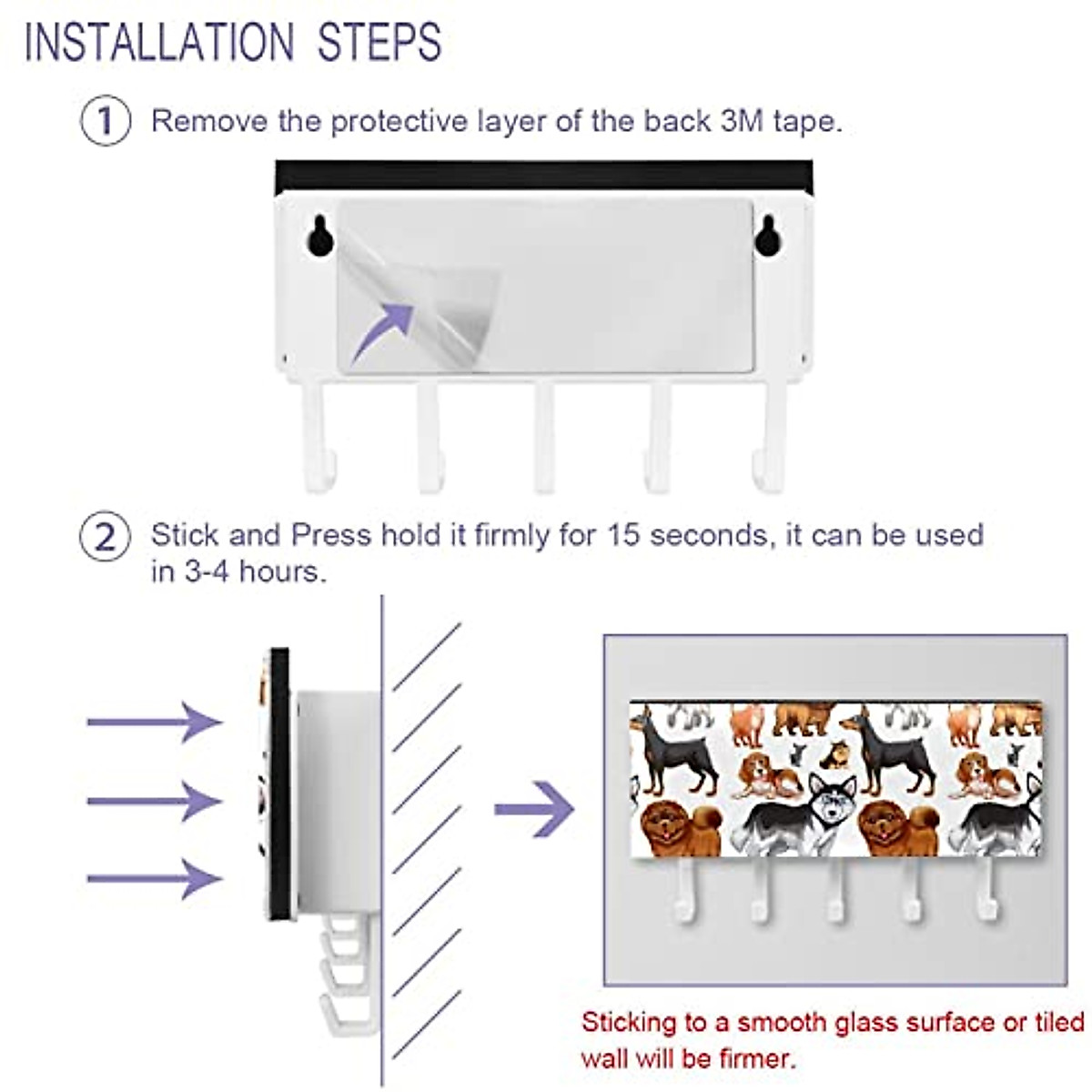 INSTALLATION STEPS

① Remove the protective layer of the back 3M tape.

② Stick and Press hold it firmly for 15 seconds, it can be used in 3-4 hours.

Sticking to a smooth glass surface or tiled wall will be firmer.